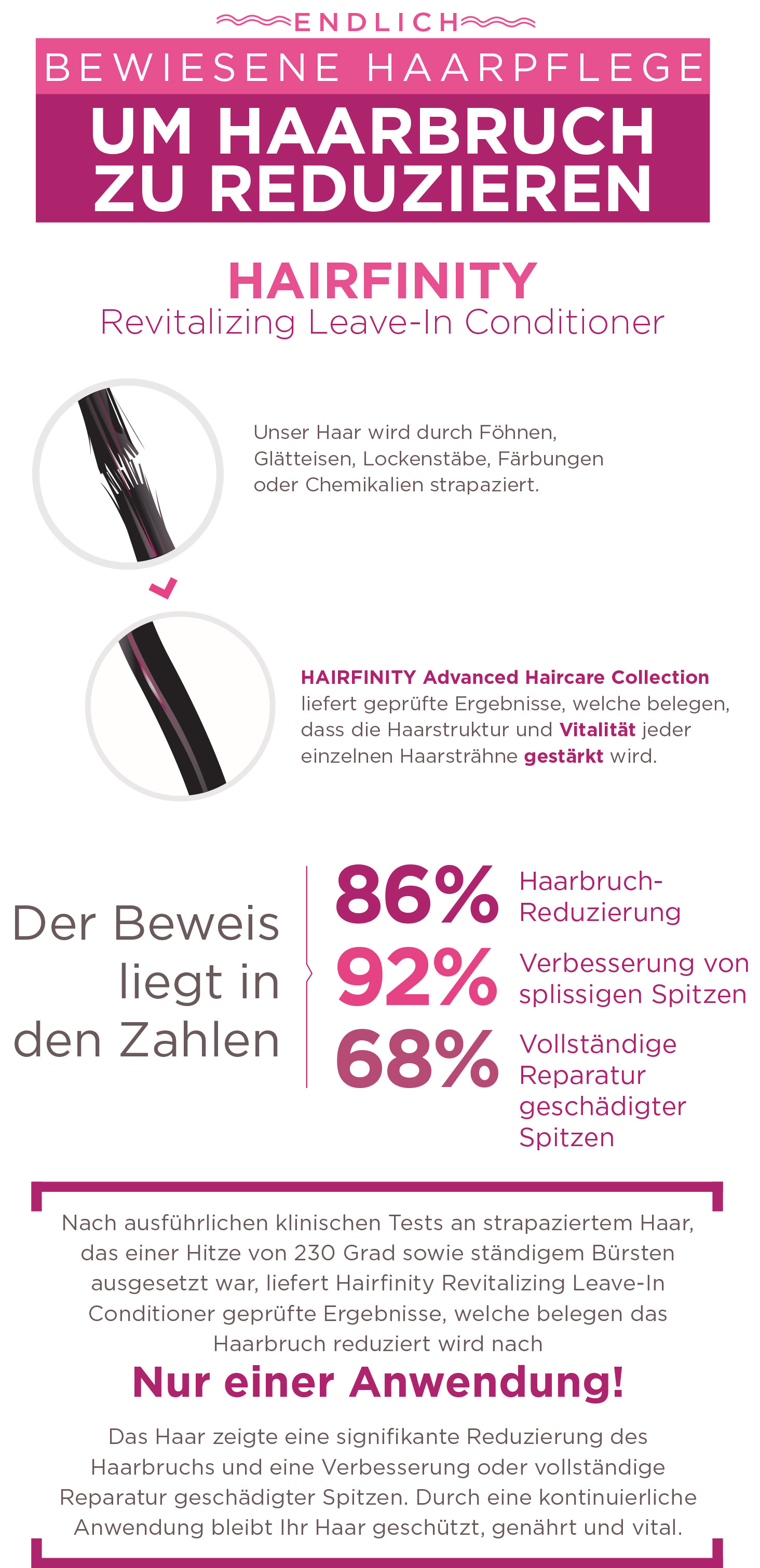 ENDLICH

BEWIESENE HAARPFLEGE

UM HAARBRUCH ZU REDUZIEREN

HAIRFINITY

Revitalizing Leave-In Conditioner

Unser Haar wird durch Föhnen, Glätteisen, Lockenstäbe, Färbungen oder Chemikalien strapaziert.

HAIRFINITY Advanced Haircare Collection liefert geprüfte Ergebnisse, welche belegen, dass die Haarstruktur und Vitalität jeder einzelnen Haarsträhne gestärkt wird.

Der Beweis liegt in den Zahlen

86% Haarbruch-Reduzierung

92% Verbesserung von splissigen Spitzen

68% Vollständige Reparatur geschädigter Spitzen

Nach ausführlichen klinischen Tests an strapaziertem Haar, das einer Hitze von 230 Grad sowie ständigem Bürsten ausgesetzt war, liefert Hairfinity Revitalizing Leave-In Conditioner geprüfte Ergebnisse, welche belegen das Haarbruch reduziert wird nach

Nur einer Anwendung!

Das Haar zeigte eine signifikante Reduzierung des Haarbruchs und eine Verbesserung oder vollständige Reparatur geschädigter Spitzen. Durch eine kontinuierliche Anwendung bleibt Ihr Haar geschützt, genährt und vital.