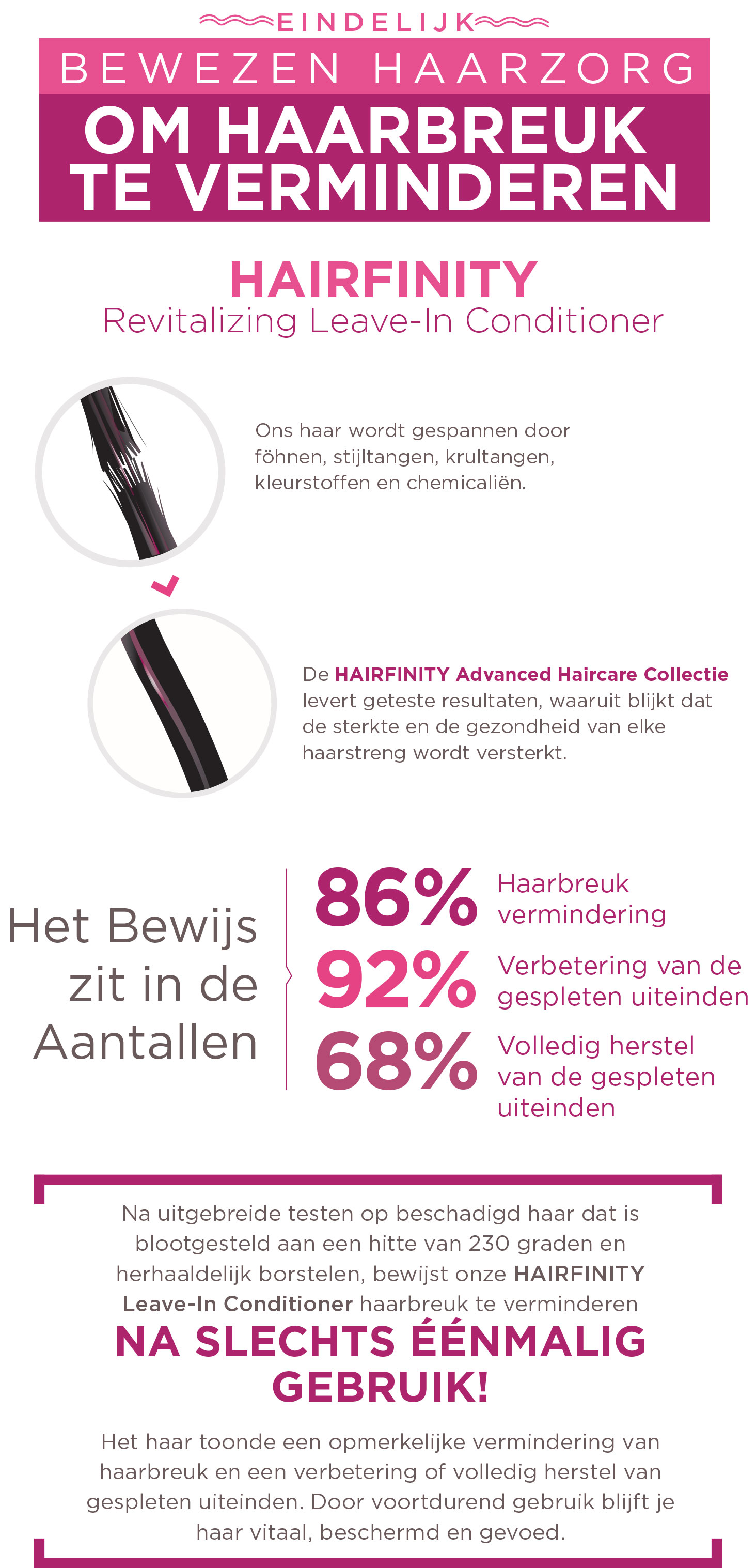 EINDELIJK
BEWEZEN HAARZORG
OM HAARBREUK TE VERMINDEREN

HAIRFINITY
Revitalizing Leave-In Conditioner

Ons haar wordt gespannen door föhnen, stijltangen, krultangen, kleurstoffen en chemicaliën.

De HAIRFINITY Advanced Haircare Collectie levert geteste resultaten, waaruit blijkt dat de sterkte en de gezondheid van elke haarstreng wordt versterkt.

Het Bewijs zit in de Aantallen

86% Haarbreuk vermindering
92% Verbetering van de gespleten uiteinden
68% Volledig herstel van de gespleten uiteinden

Na uitgebreide testen op beschadigd haar dat is blootgesteld aan een hitte van 230 graden en herhaaldelijk borstelen, bewijst onze HAIRFINITY Leave-In Conditioner haarbreuk te verminderen
NA SLECHTS ÉÉNMALIG GEBRUIK!

Het haar toonde een opmerkelijke vermindering van haarbreuk en een verbetering of volledig herstel van gespleten uiteinden. Door voortdurend gebruik blijft je haar vitaal, beschermd en gevoed.