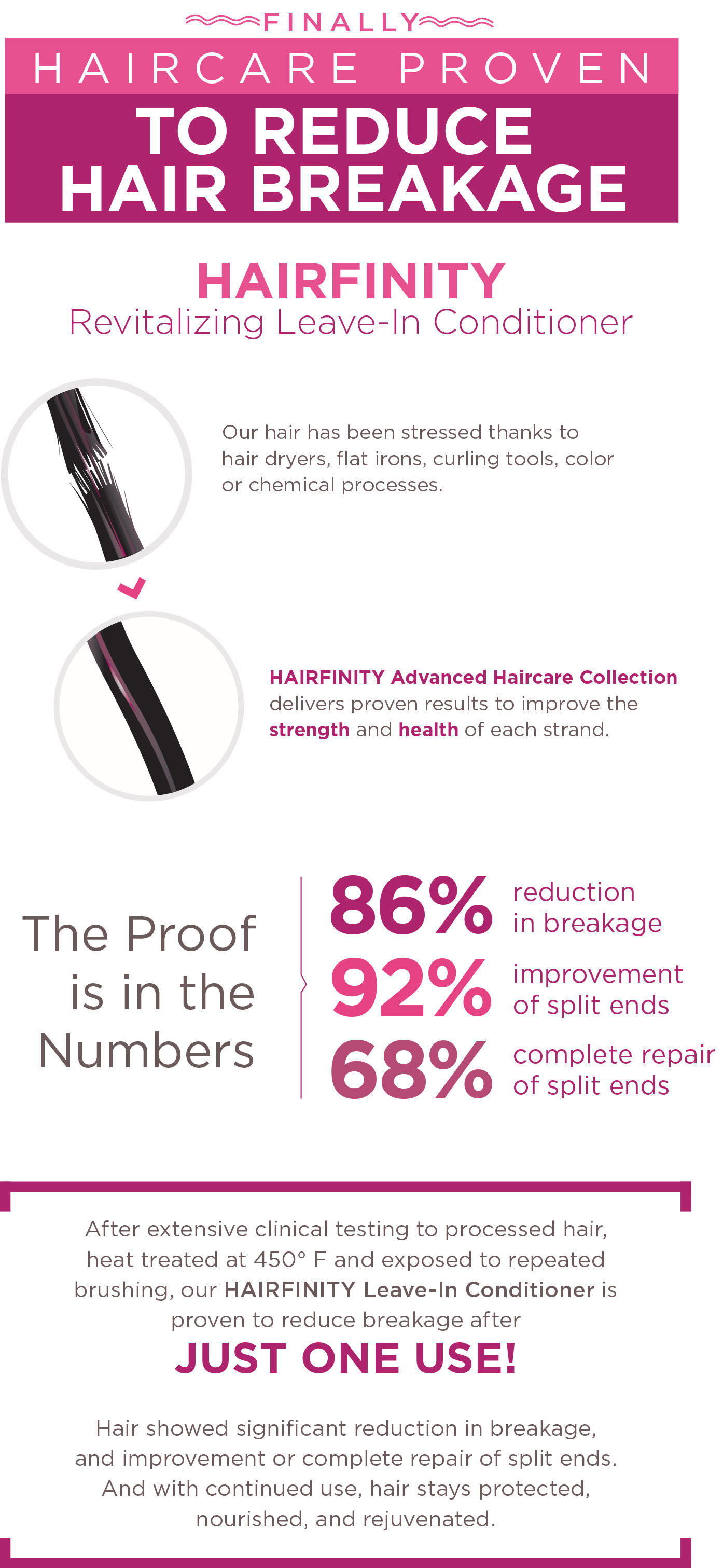 FINALLY

HAIRCARE PROVEN

TO REDUCE HAIR BREAKAGE

HAIRFINITY

Revitalizing Leave-In Conditioner

Our hair has been stressed thanks to hair dryers, flat irons, curling tools, color or chemical processes.

HAIRFINITY Advanced Haircare Collection delivers proven results to improve the strength and health of each strand.

The Proof is in the Numbers

86% reduction in breakage

92% improvement of split ends

68% complete repair of split ends

After extensive clinical testing to processed hair, heat treated at 450° F and exposed to repeated brushing, our HAIRFINITY Leave-In Conditioner is proven to reduce breakage after

JUST ONE USE!

Hair showed significant reduction in breakage, and improvement or complete repair of split ends. And with continued use, hair stays protected, nourished, and rejuvenated.