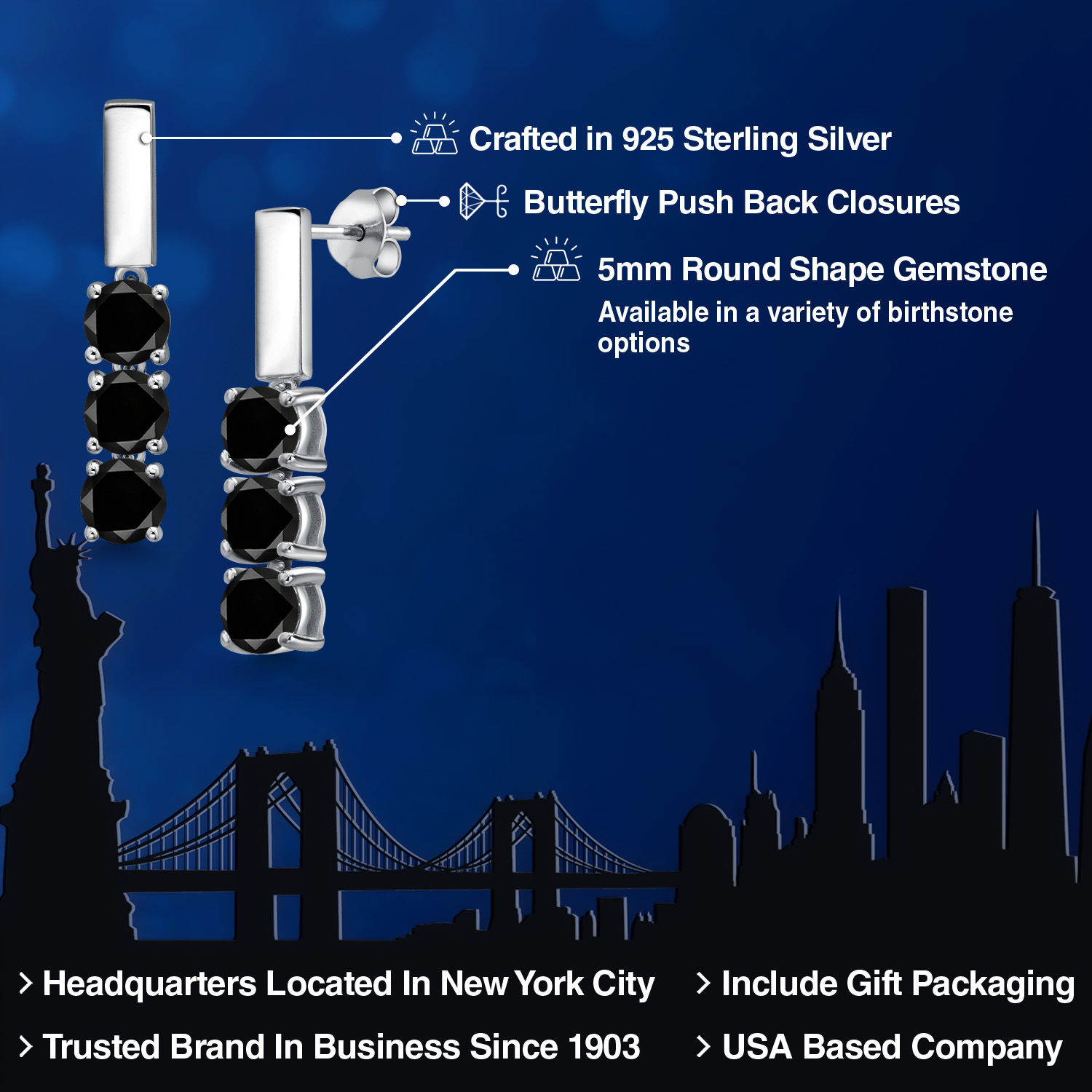 Crafted in 925 Sterling Silver

Butterfly Push Back Closures

5mm Round Shape Gemstone

Available in a variety of birthstone options

> Headquarters Located In New York City

> Trusted Brand In Business Since 1903

> Include Gift Packaging

> USA Based Company