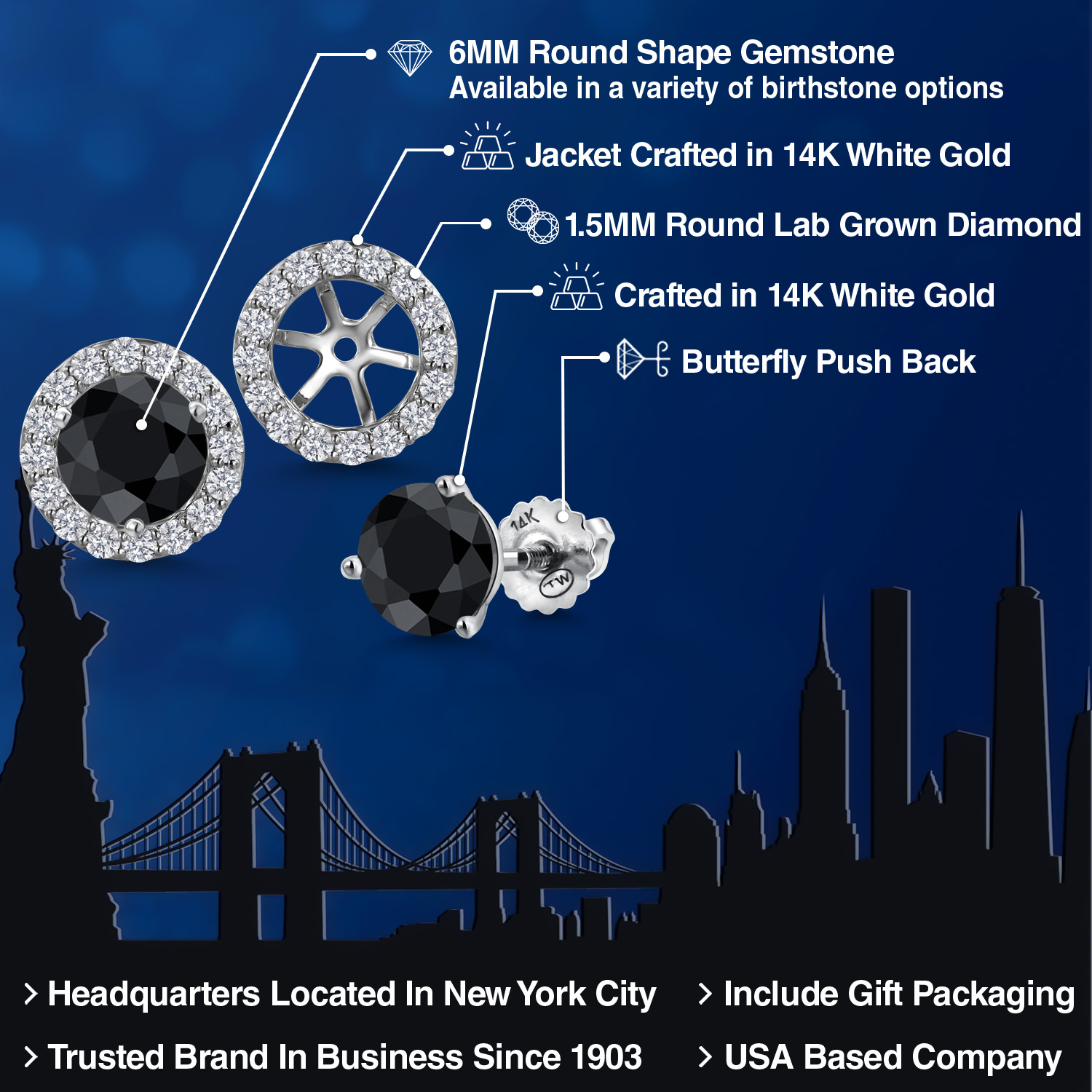 6MM Round Shape Gemstone
Available in a variety of birthstone options

Jacket Crafted in 14K White Gold

1.5MM Round Lab Grown Diamond

Crafted in 14K White Gold

Butterfly Push Back

14K

TW

> Headquarters Located In New York City

> Trusted Brand In Business Since 1903

> Include Gift Packaging

> USA Based Company