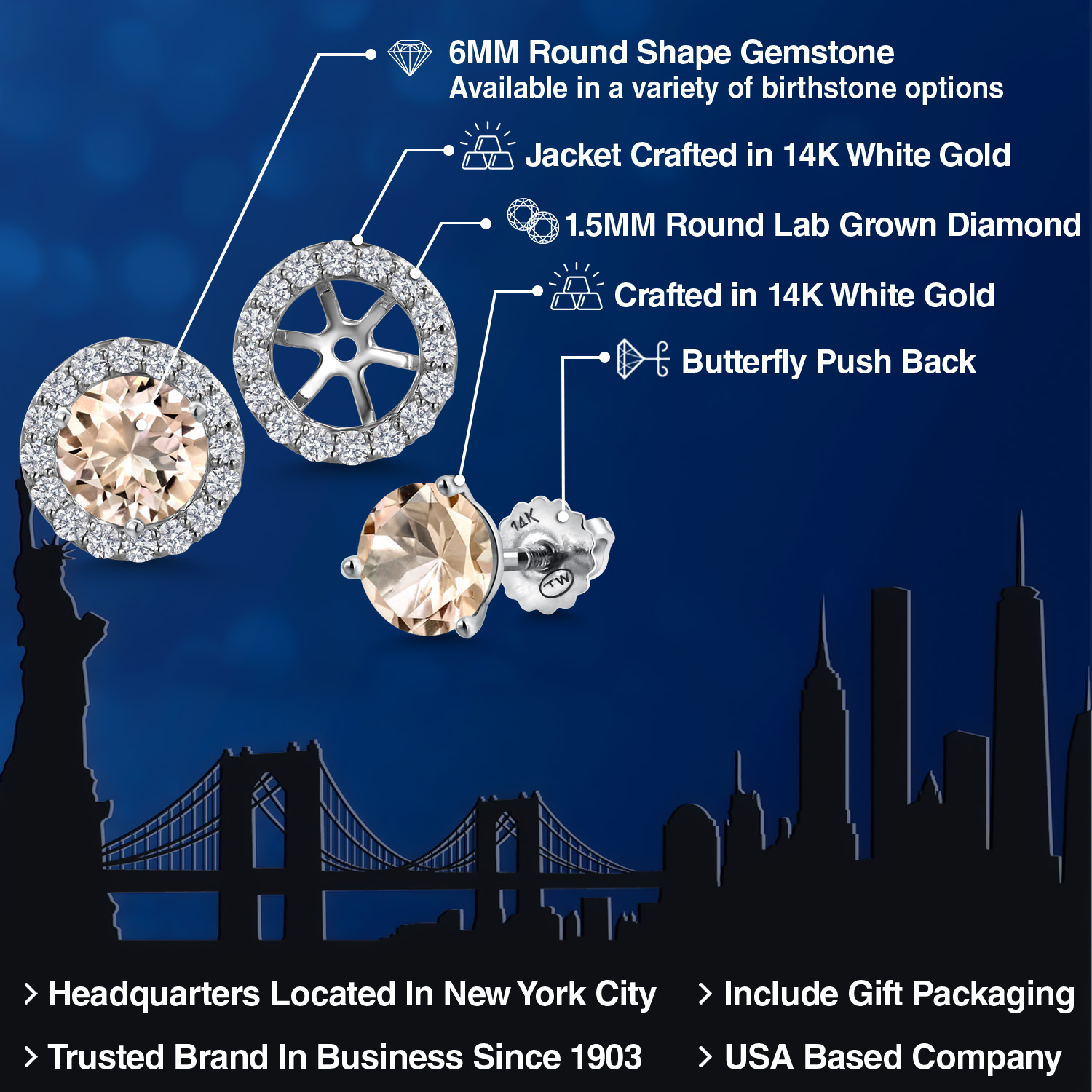 6MM Round Shape Gemstone
Available in a variety of birthstone options

Jacket Crafted in 14K White Gold

1.5MM Round Lab Grown Diamond

Crafted in 14K White Gold

Butterfly Push Back

14K

TW

> Headquarters Located In New York City

> Trusted Brand In Business Since 1903

> Include Gift Packaging

> USA Based Company