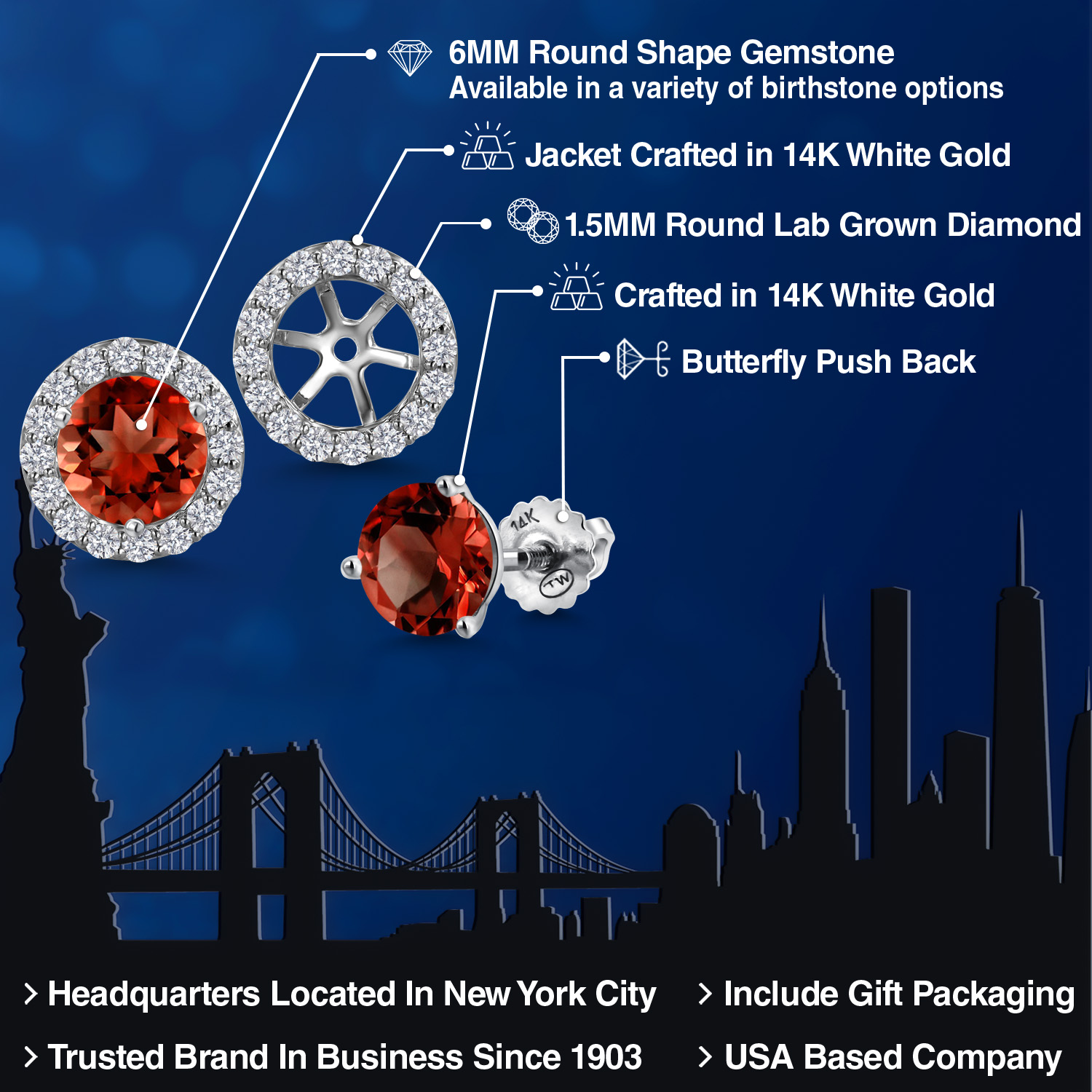 6MM Round Shape Gemstone
Available in a variety of birthstone options

Jacket Crafted in 14K White Gold

1.5MM Round Lab Grown Diamond

Crafted in 14K White Gold

Butterfly Push Back

14K

TW

> Headquarters Located In New York City

> Trusted Brand In Business Since 1903

> Include Gift Packaging

> USA Based Company