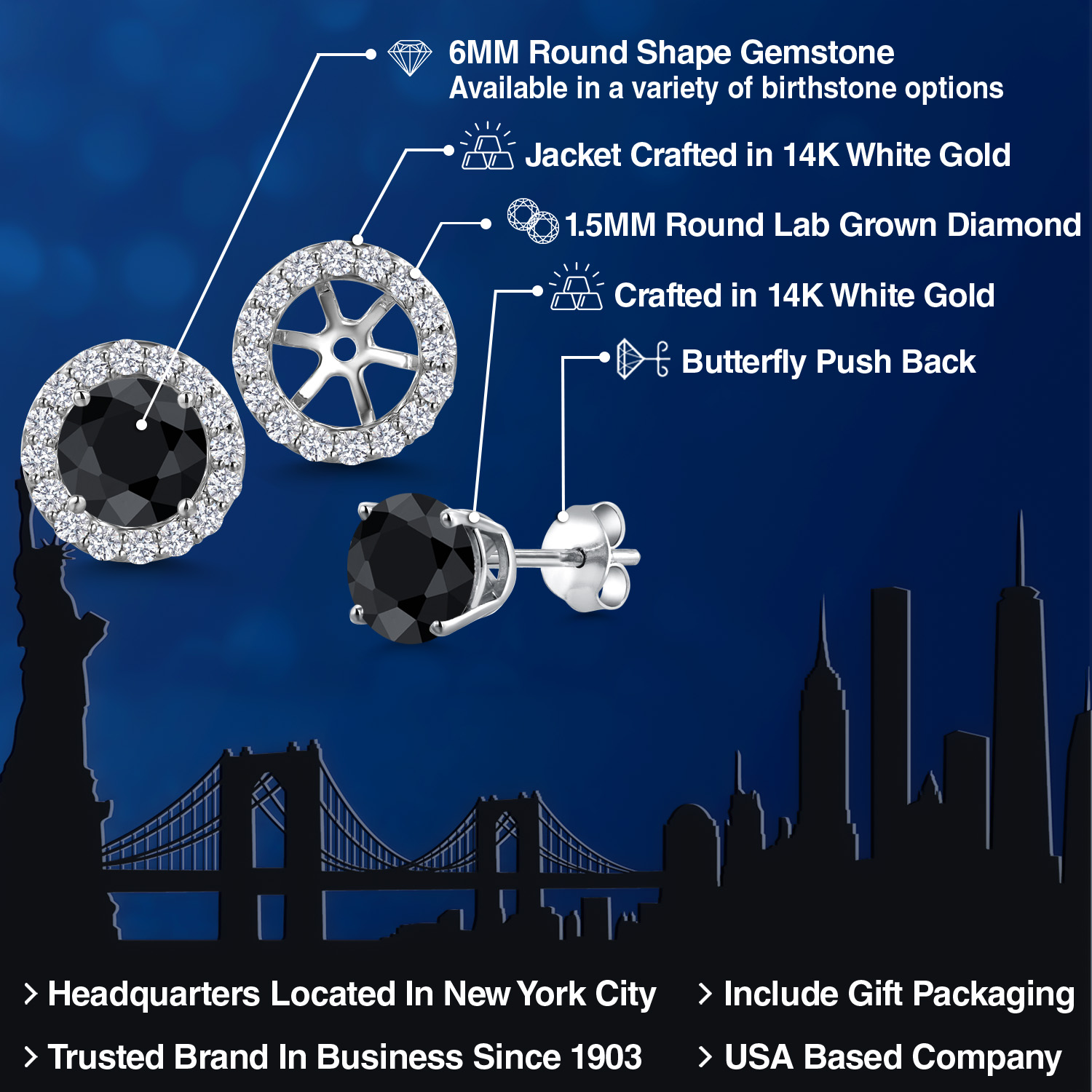 6MM Round Shape Gemstone
Available in a variety of birthstone options

Jacket Crafted in 14K White Gold

1.5MM Round Lab Grown Diamond

Crafted in 14K White Gold

Butterfly Push Back

> Headquarters Located In New York City

> Trusted Brand In Business Since 1903

> Include Gift Packaging

> USA Based Company