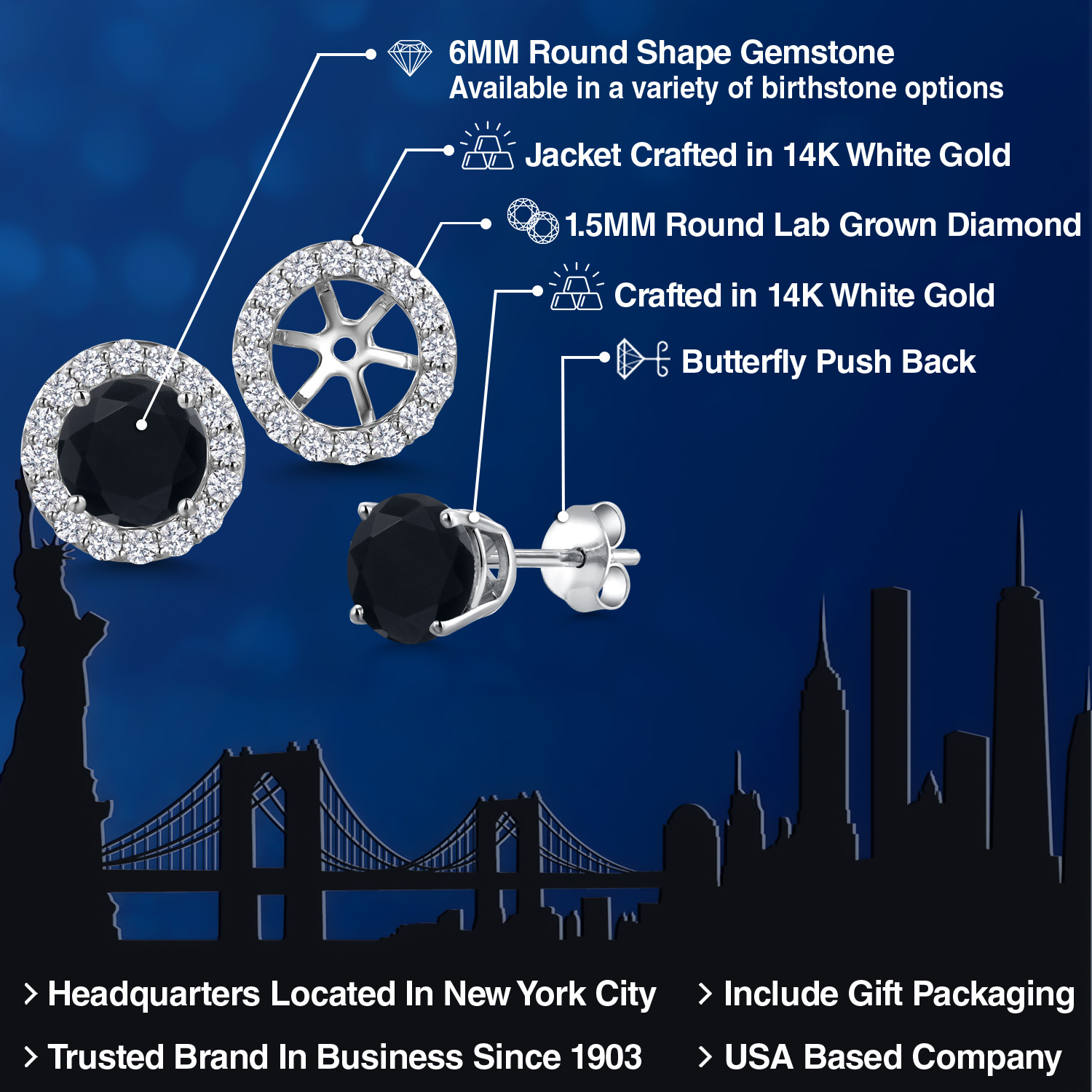 6MM Round Shape Gemstone
Available in a variety of birthstone options

Jacket Crafted in 14K White Gold

1.5MM Round Lab Grown Diamond

Crafted in 14K White Gold

Butterfly Push Back

> Headquarters Located In New York City

> Trusted Brand In Business Since 1903

> Include Gift Packaging

> USA Based Company