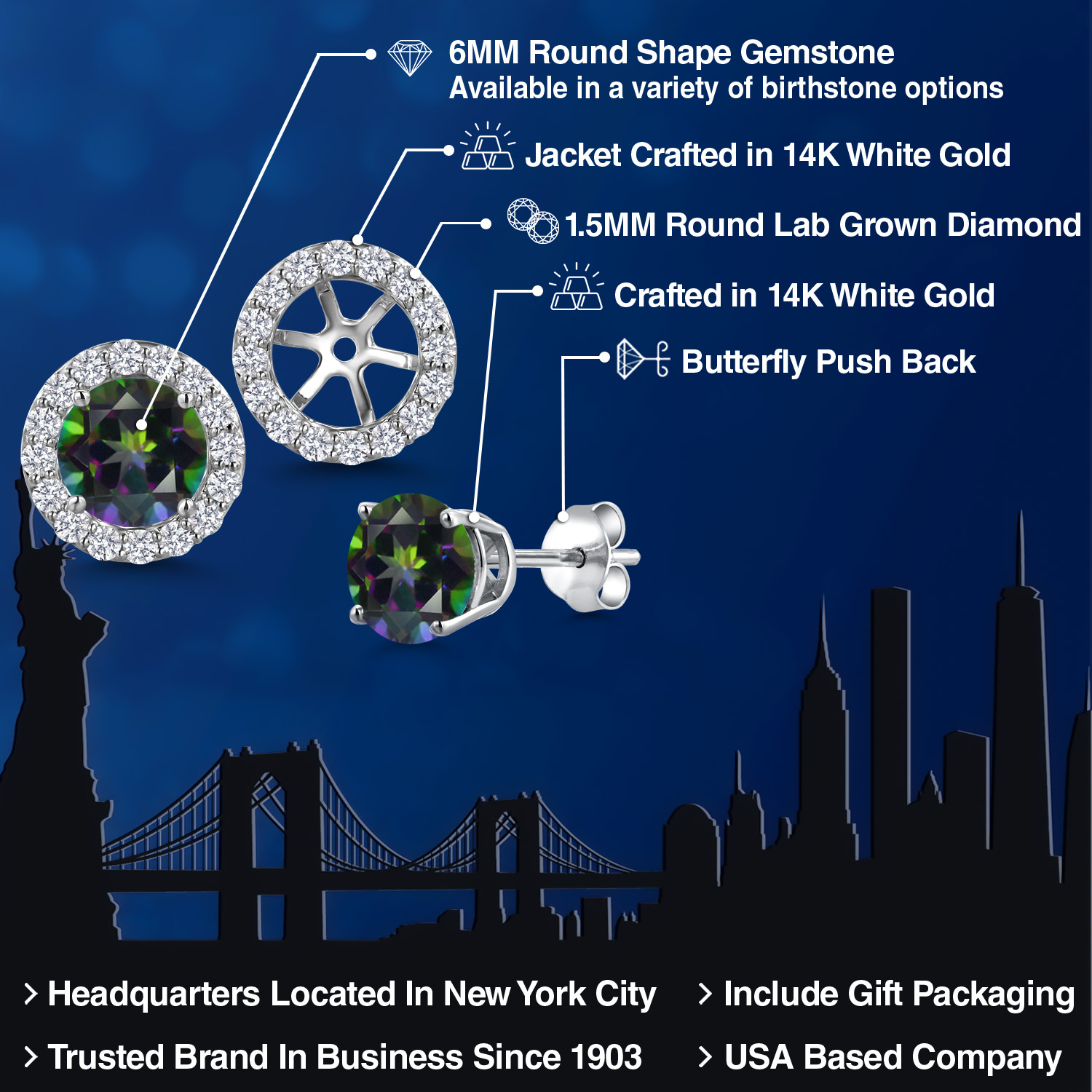 6MM Round Shape Gemstone
Available in a variety of birthstone options

Jacket Crafted in 14K White Gold

1.5MM Round Lab Grown Diamond

Crafted in 14K White Gold

Butterfly Push Back

> Headquarters Located In New York City
> Trusted Brand In Business Since 1903

> Include Gift Packaging
> USA Based Company