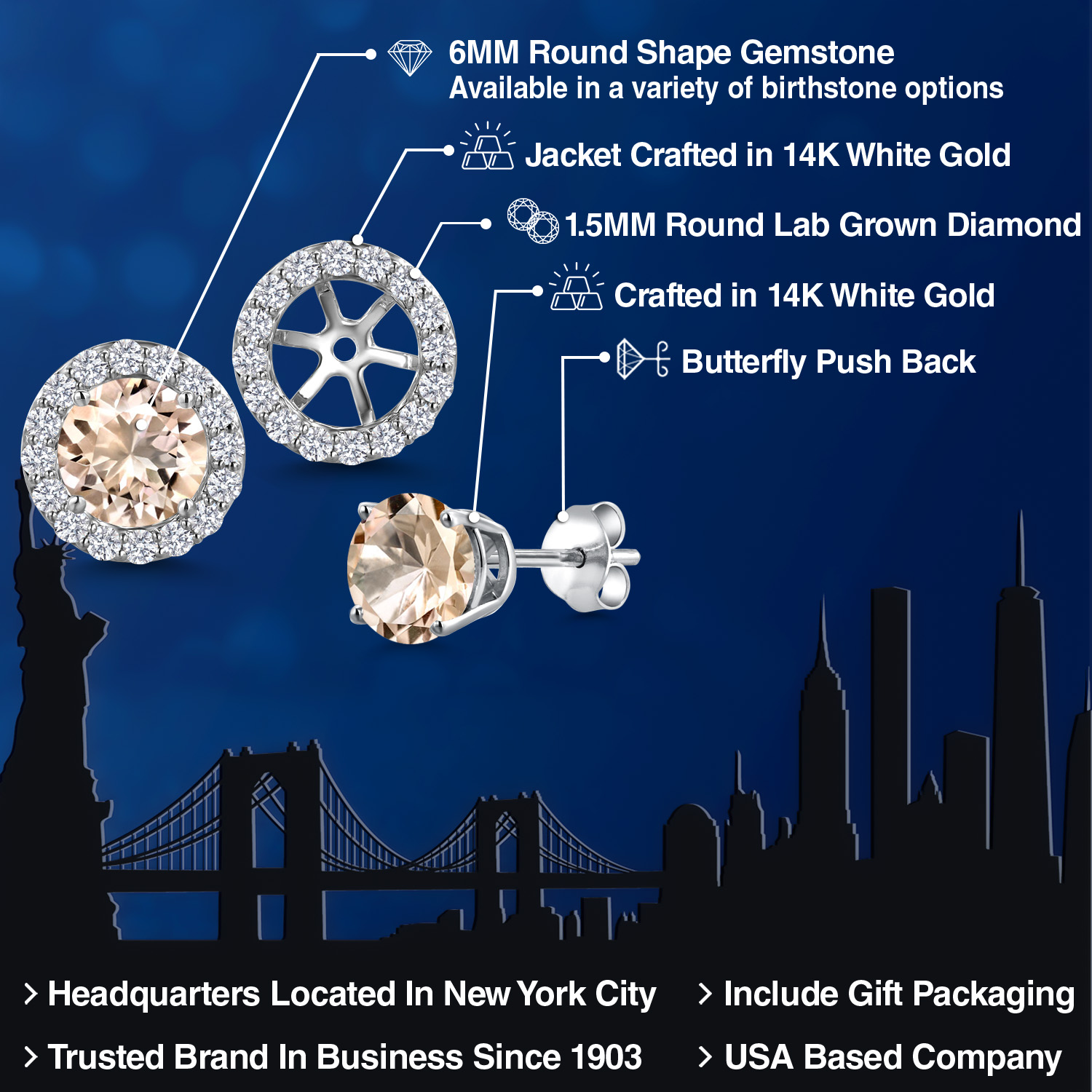 6MM Round Shape Gemstone
Available in a variety of birthstone options

Jacket Crafted in 14K White Gold

1.5MM Round Lab Grown Diamond

Crafted in 14K White Gold

Butterfly Push Back

> Headquarters Located In New York City

> Trusted Brand In Business Since 1903

> Include Gift Packaging

> USA Based Company