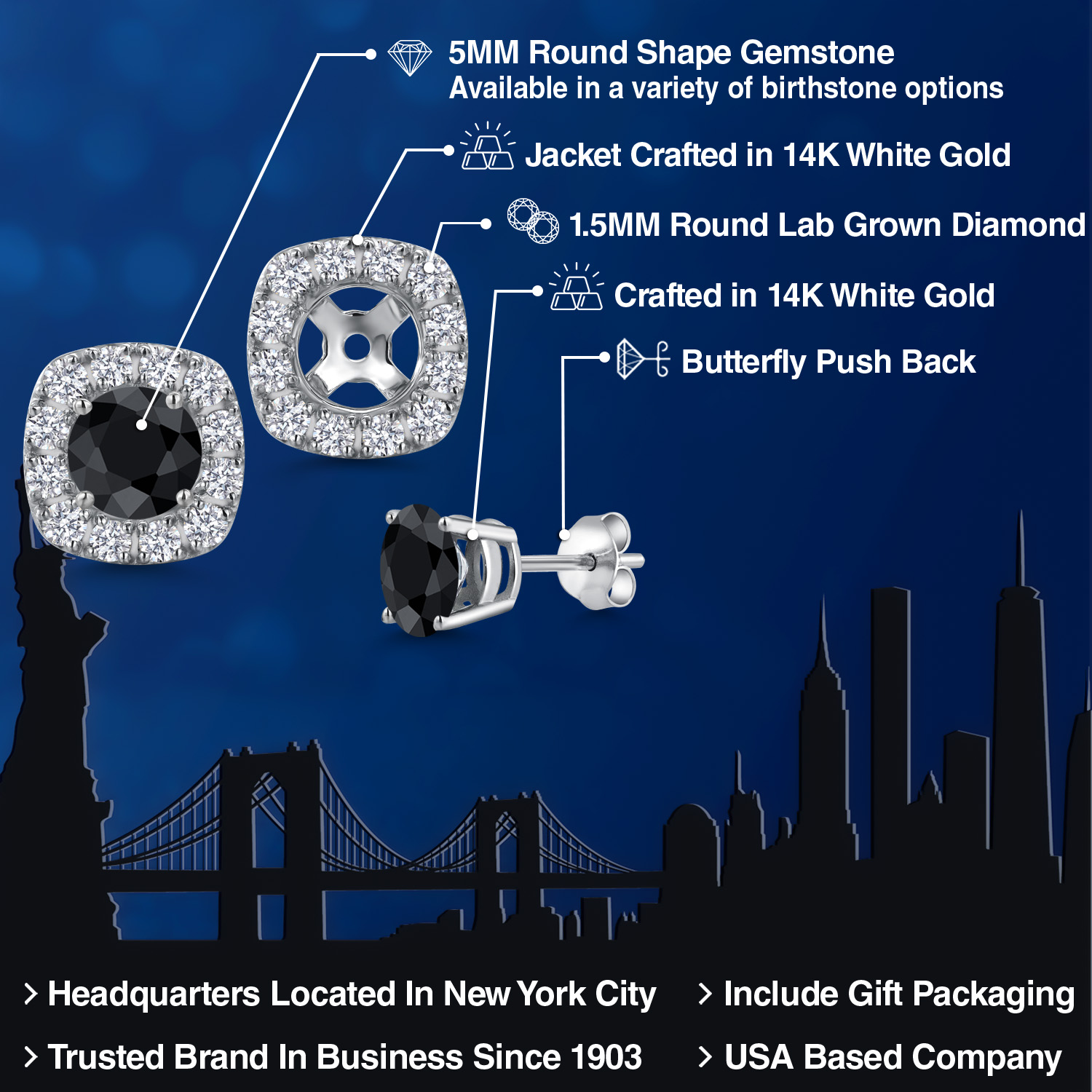 5MM Round Shape Gemstone
Available in a variety of birthstone options

Jacket Crafted in 14K White Gold

1.5MM Round Lab Grown Diamond

Crafted in 14K White Gold

Butterfly Push Back

> Headquarters Located In New York City

> Trusted Brand In Business Since 1903

> Include Gift Packaging

> USA Based Company