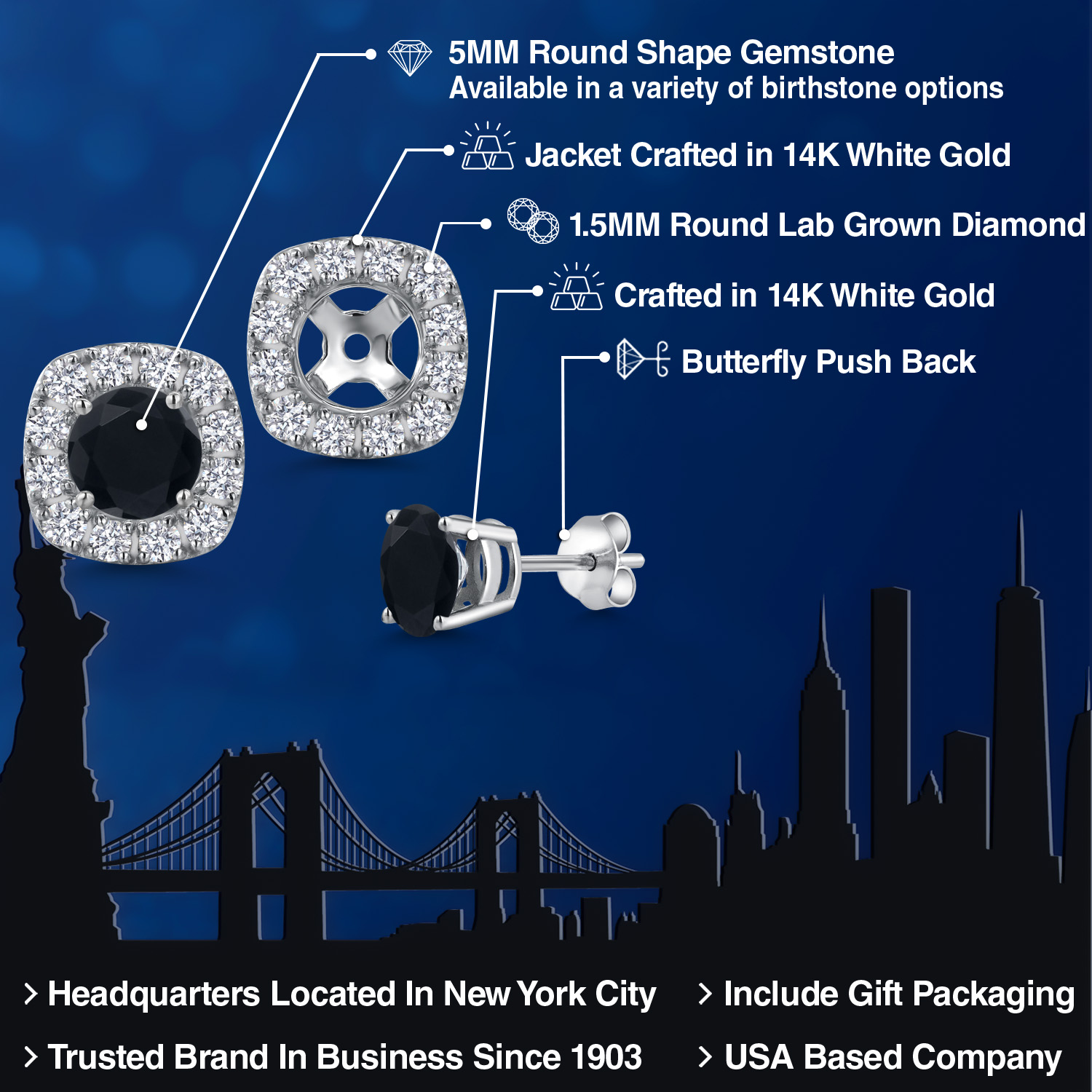 5MM Round Shape Gemstone
Available in a variety of birthstone options

Jacket Crafted in 14K White Gold

1.5MM Round Lab Grown Diamond

Crafted in 14K White Gold

Butterfly Push Back

> Headquarters Located In New York City

> Trusted Brand In Business Since 1903

> Include Gift Packaging

> USA Based Company