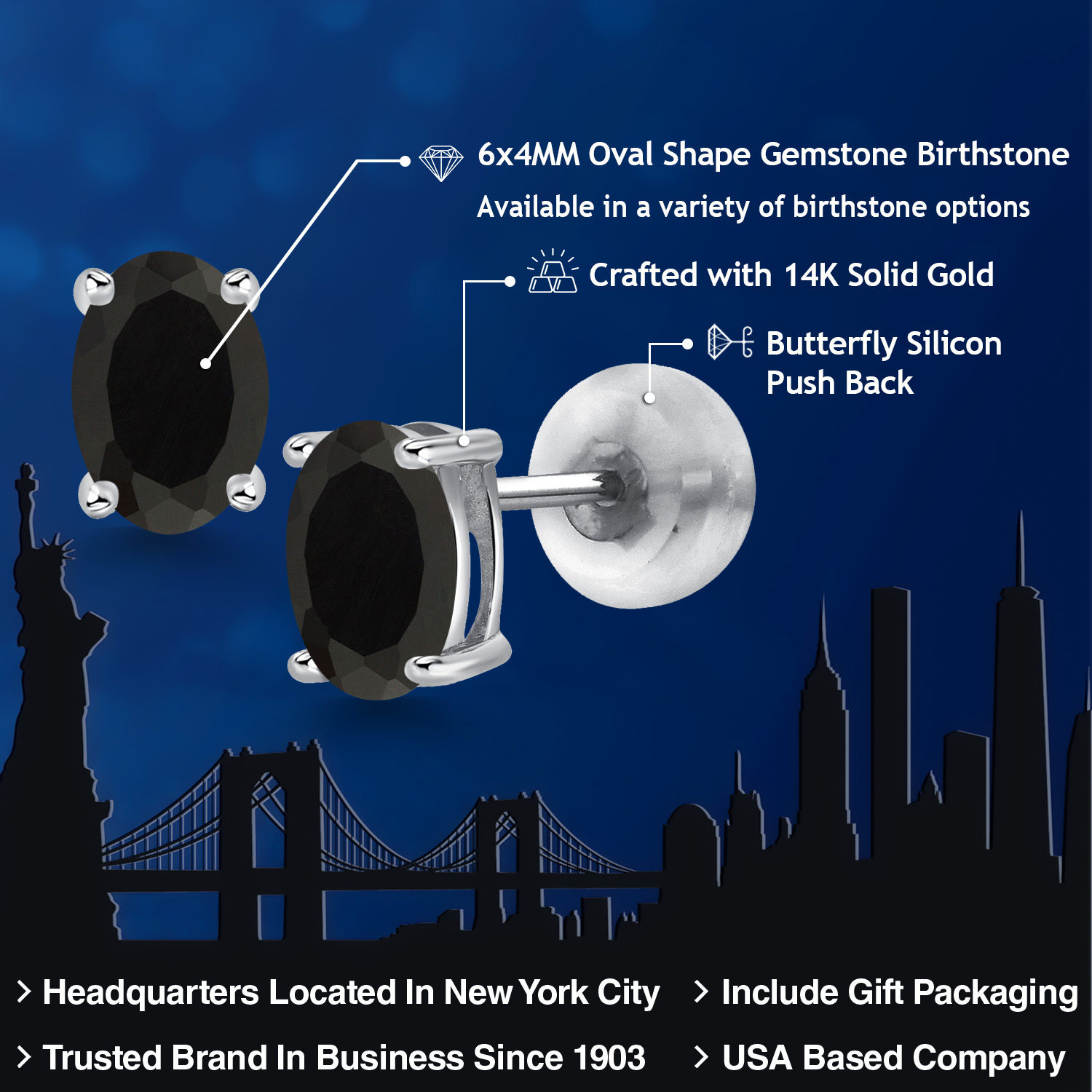 6x4MM Oval Shape Gemstone Birthstone
Available in a variety of birthstone options

Crafted with 14K Solid Gold

Butterfly Silicon Push Back

> Headquarters Located In New York City

> Trusted Brand In Business Since 1903

> Include Gift Packaging

> USA Based Company