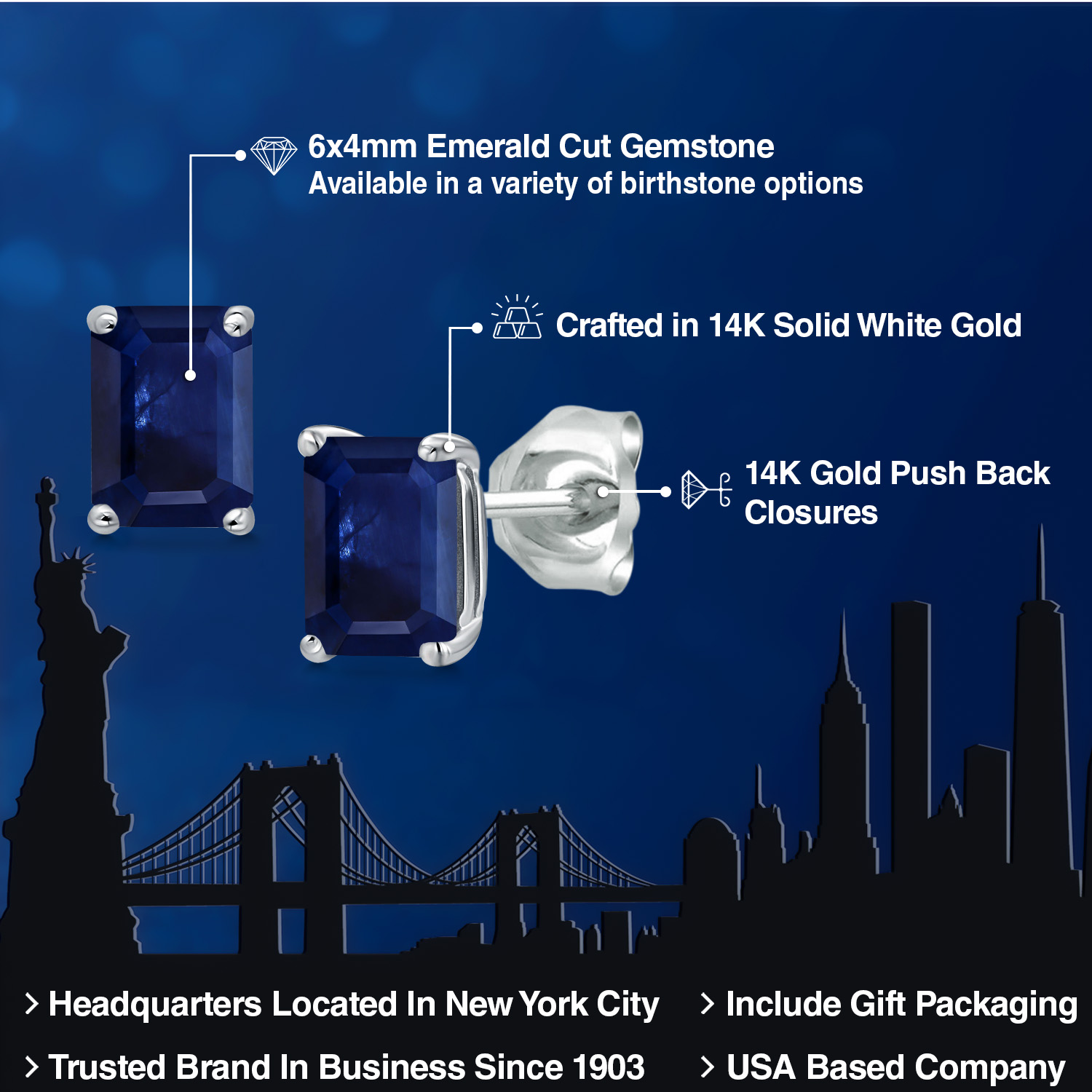 6x4mm Emerald Cut Gemstone
Available in a variety of birthstone options

Crafted in 14K Solid White Gold

14K Gold Push Back Closures

> Headquarters Located In New York City

> Trusted Brand In Business Since 1903

> Include Gift Packaging

> USA Based Company