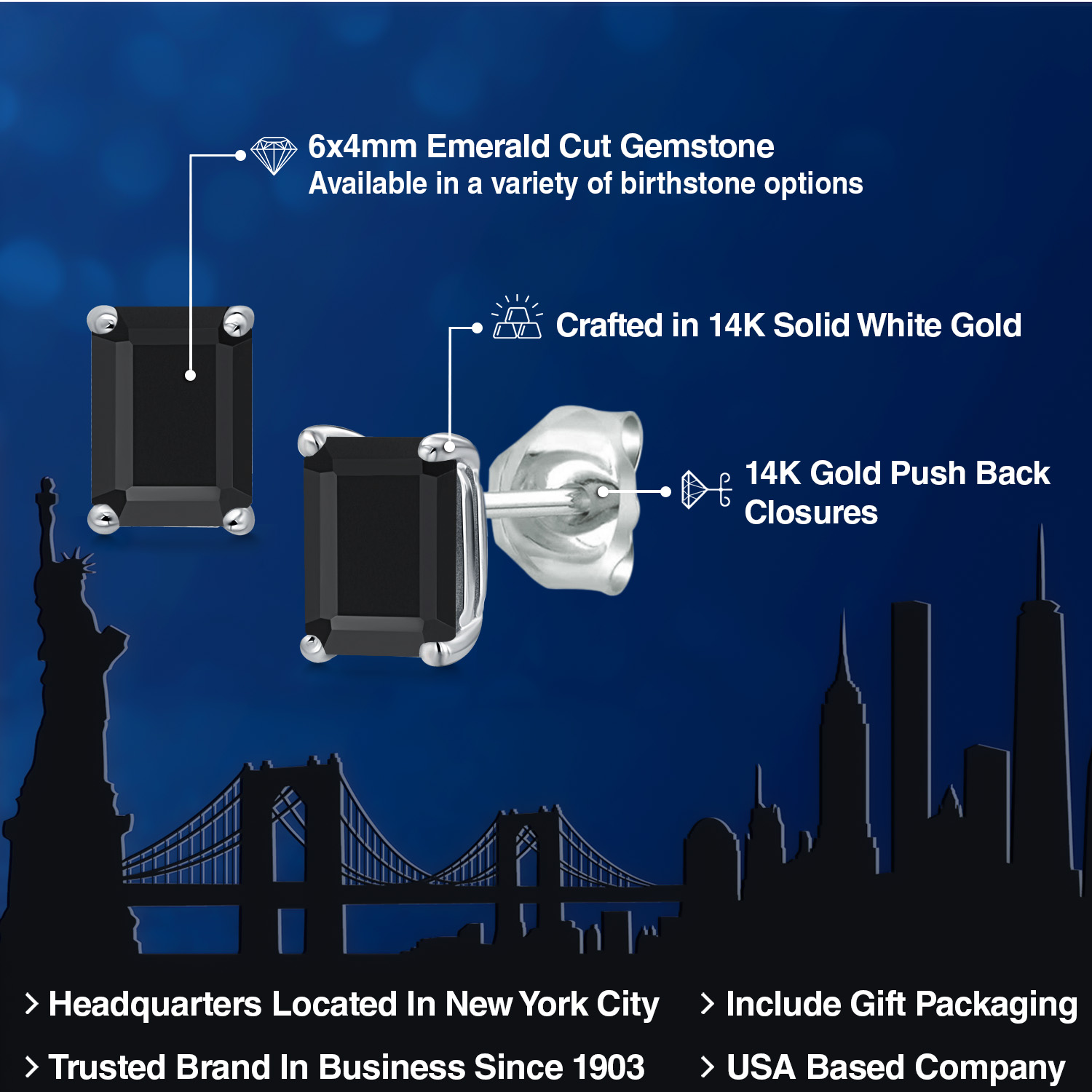 6x4mm Emerald Cut Gemstone
Available in a variety of birthstone options

Crafted in 14K Solid White Gold

14K Gold Push Back Closures

> Headquarters Located In New York City

> Trusted Brand In Business Since 1903

> Include Gift Packaging

> USA Based Company