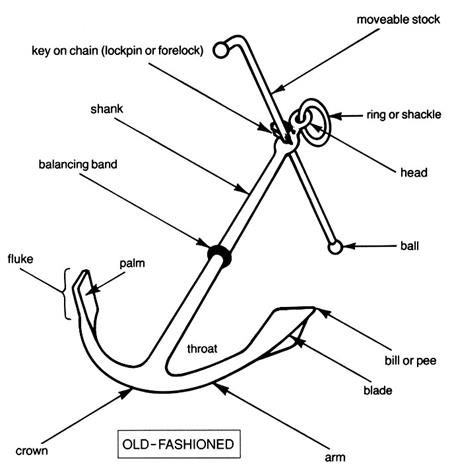 moveable stock
key on chain (lockpin or forelock)
shank
ring or shackle
balancing band
head
ball
fluke
palm
throat
bill or pee
blade
crown
OLD-FASHIONED
arm