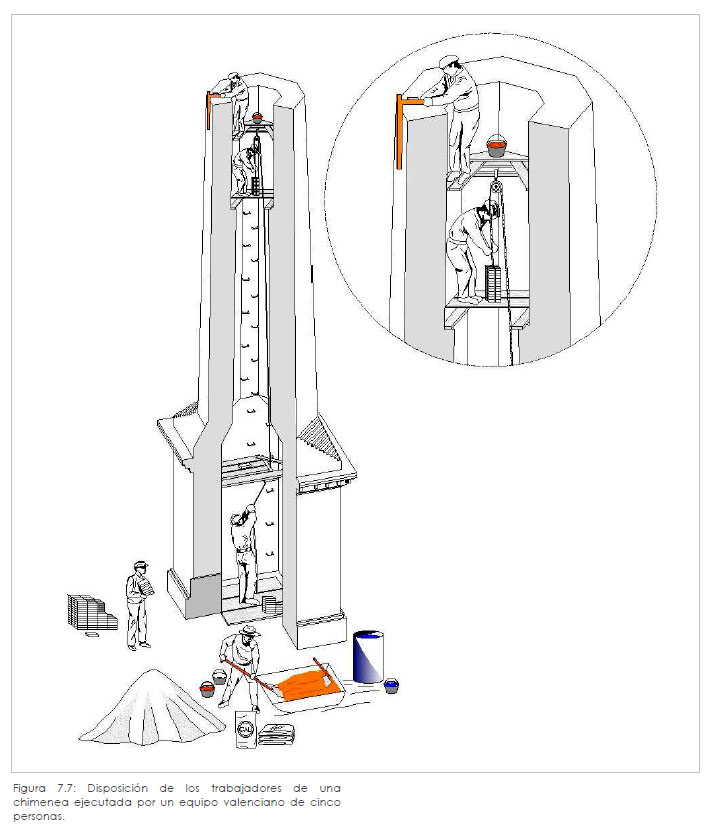 Figura 7.7: Disposición de los trabajadores de una chimenea ejecutada por un equipo valenciano de cinco personas.