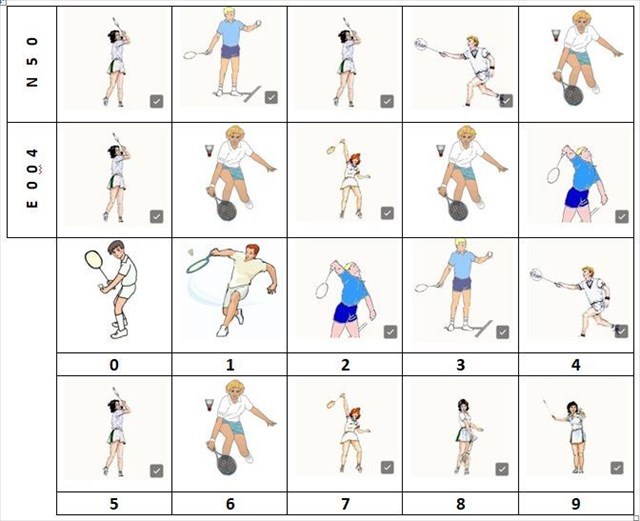 N 5 0

E 0 0 4

| 0 | 1 | 2 | 3 | 4 |
|---|---|---|---|---|

| 5 | 6 | 7 | 8 | 9 |
|---|---|---|---|---|