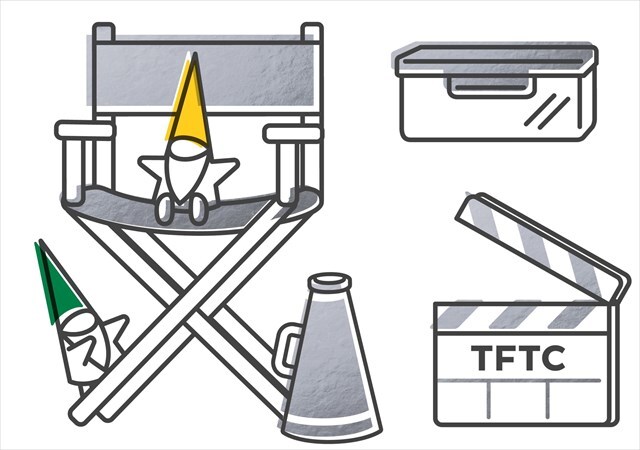 TFTC