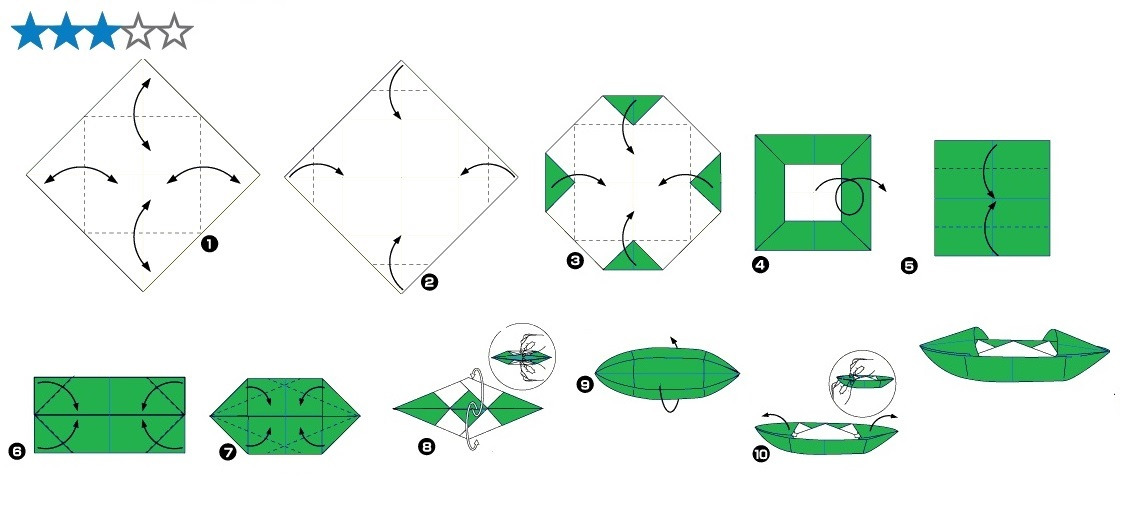 ❶
❷
❸
❹
❺
❻
❼
❽
❾
❿