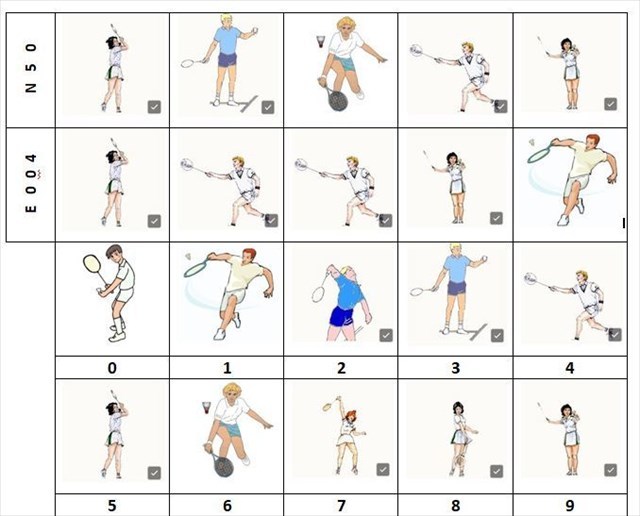 N 5 0

E 0 0 4

0
1
2
3
4

5
6
7
8
9