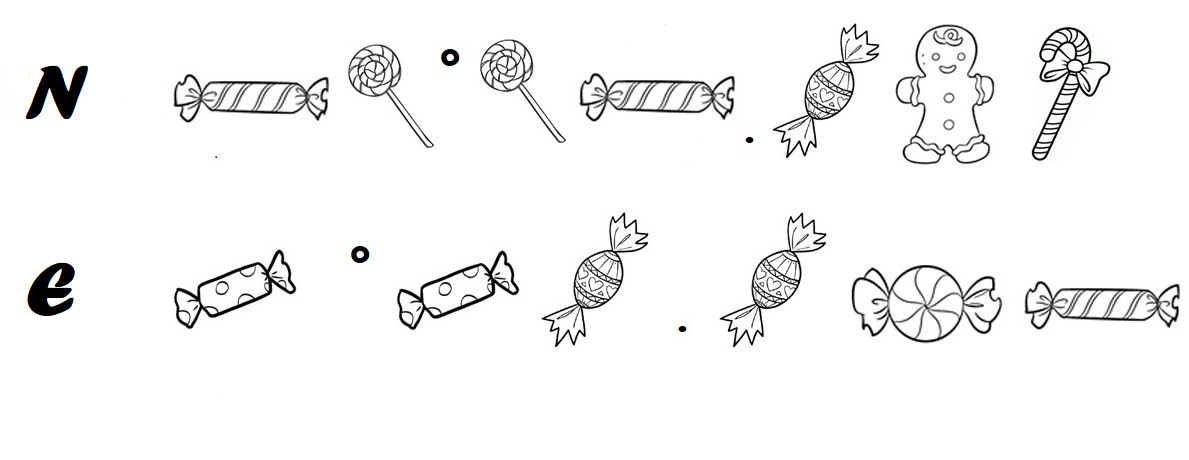 N

e