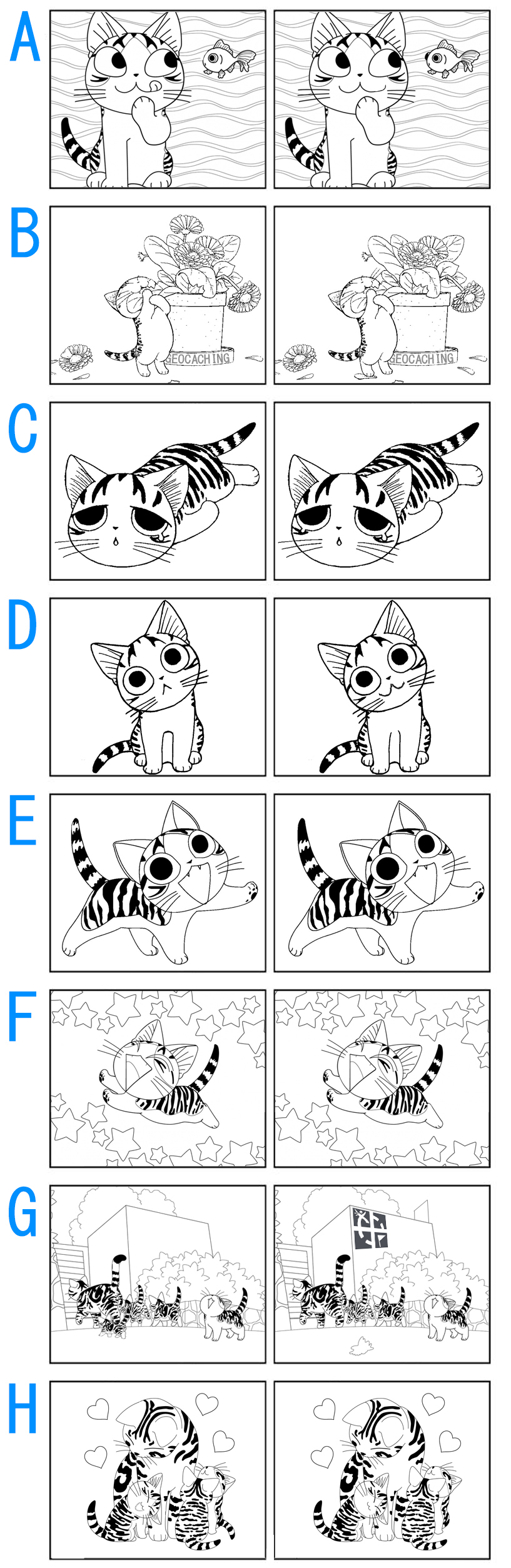 A

B

GEOCACHING

GEOCACHING

C

D

E

F

G

H