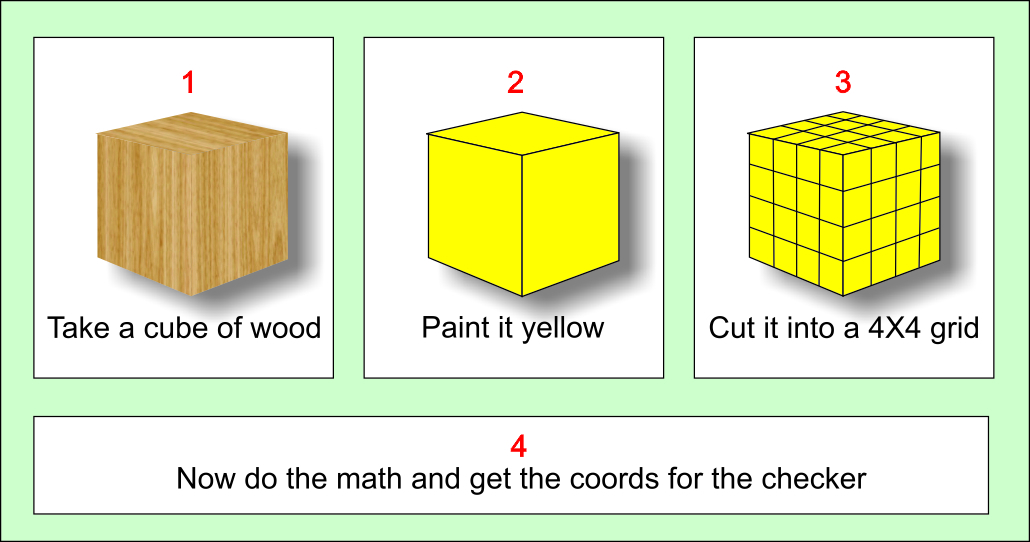 1
Take a cube of wood

2
Paint it yellow

3
Cut it into a 4X4 grid

4
Now do the math and get the coords for the checker