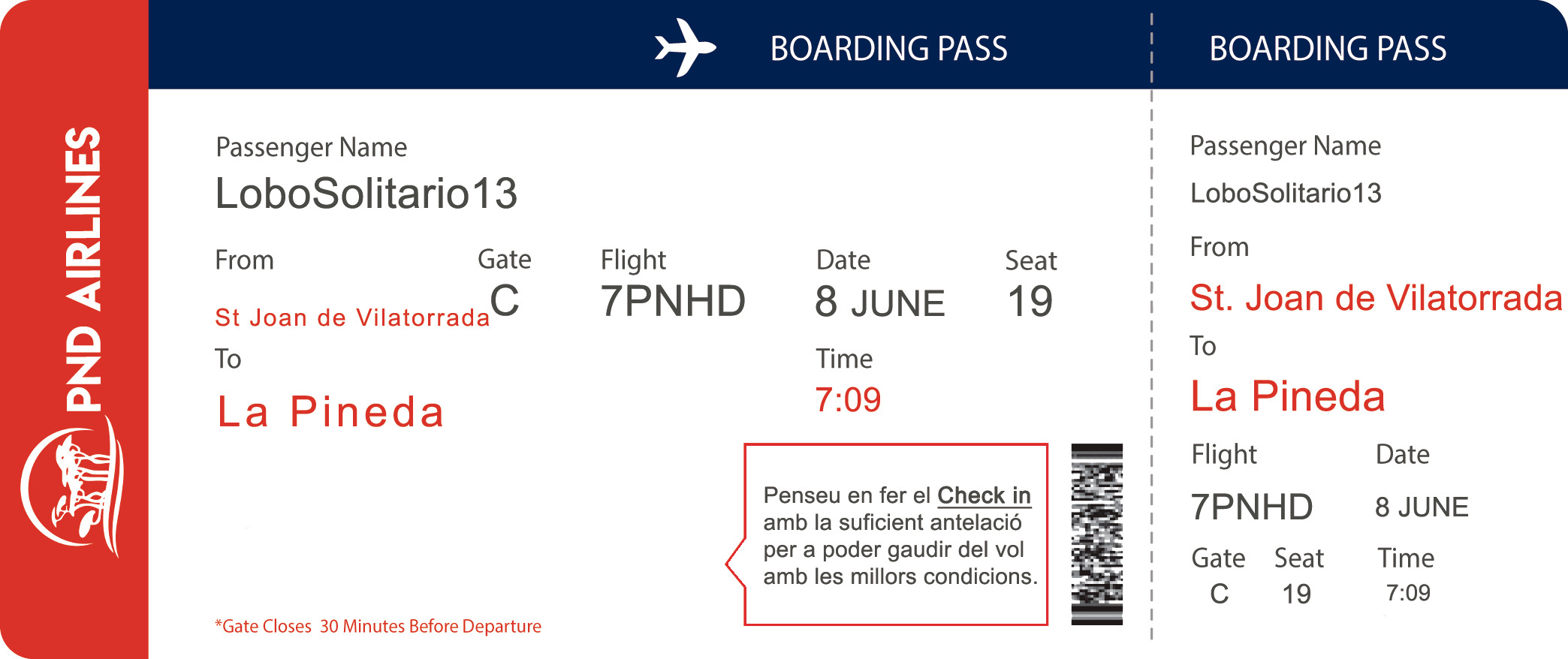 PND AIRLINES

BOARDING PASS

Passenger Name
LoboSolitario13

From
St Joan de Vilatorrada

Gate
C

Flight
7PNHD

Date
8 JUNE

Seat
19

To
La Pineda

Time
7:09

Penseu en fer el Check in amb la suficient antelació per a poder gaudir del vol amb les millors condicions.

*Gate Closes 30 Minutes Before Departure

BOARDING PASS

Passenger Name
LoboSolitario13

From
St. Joan de Vilatorrada

To
La Pineda

Flight
7PNHD

Date
8 JUNE

Gate
C

Seat
19

Time
7:09