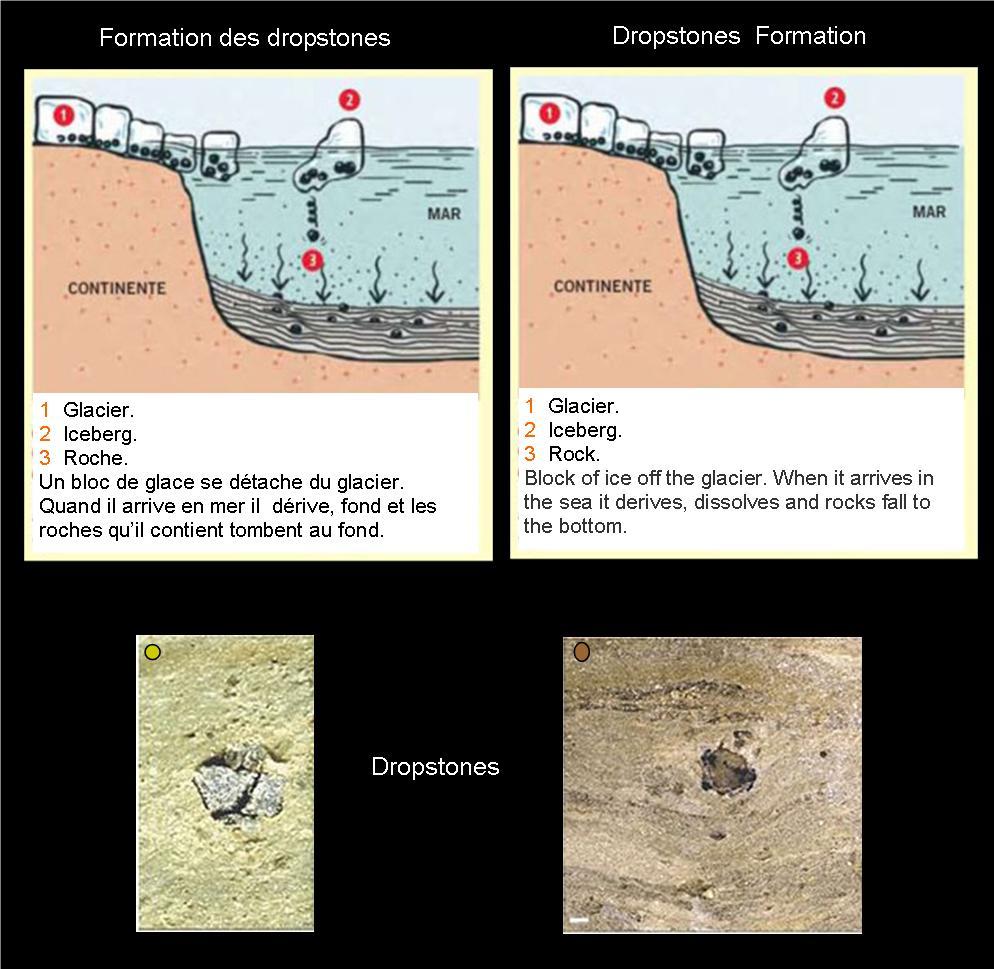 Formation des dropstones

1 2 3

MAR

CONTINENTE

1 Glacier.
2 Iceberg.
3 Roche.
Un bloc de glace se détache du glacier. Quand il arrive en mer il dérive, fond et les roches qu'il contient tombent au fond.

Dropstones Formation

1 2 3

MAR

CONTINENTE

1 Glacier.
2 Iceberg.
3 Rock.
Block of ice off the glacier. When it arrives in the sea it derives, dissolves and rocks fall to the bottom.

Dropstones