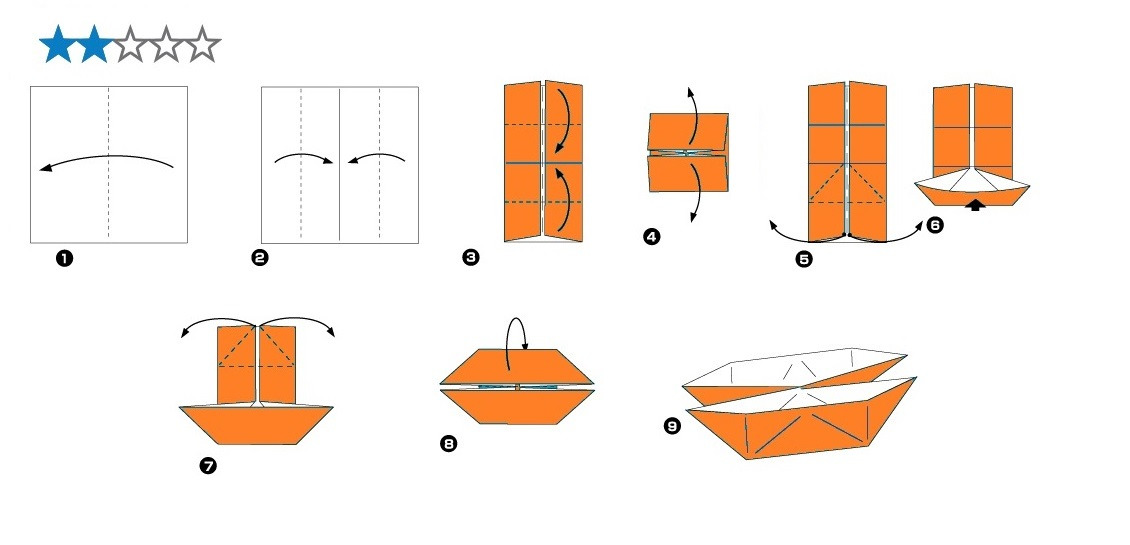 ❶ ❷ ❸ ❹ ❺ ❻ ❼ ❽ ❾