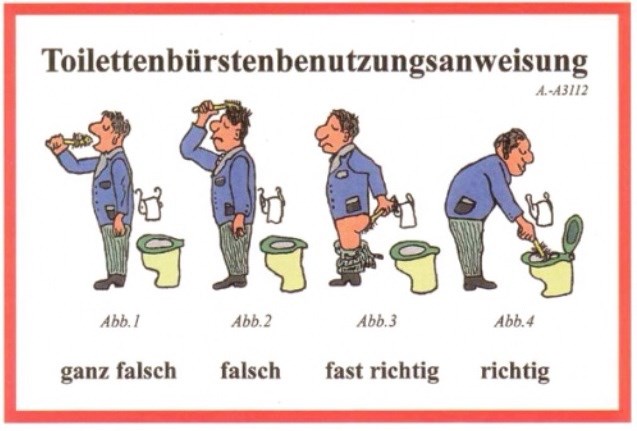 Toilettenbürstenbenutzungsanweisung

A.-A3112

Abb.1
ganz falsch

Abb.2
falsch

Abb.3
fast richtig

Abb.4
richtig