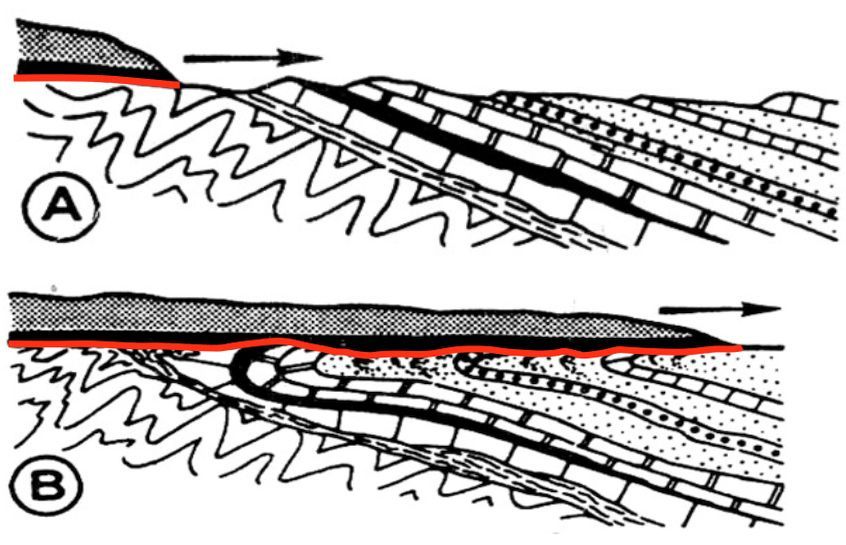 A

B