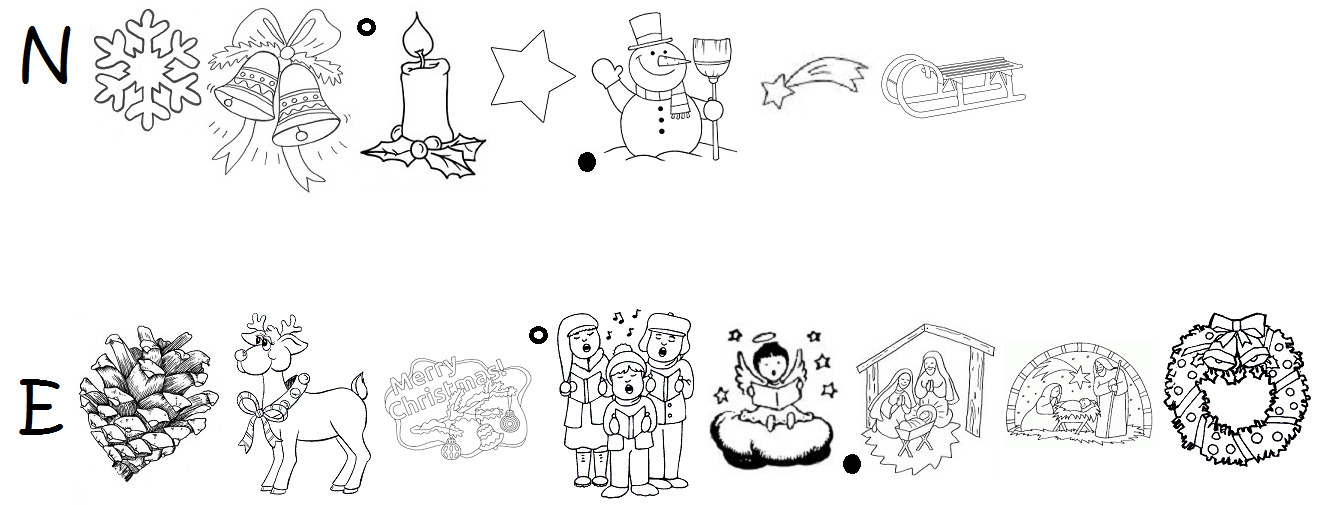 N

E

Merry Christmas!