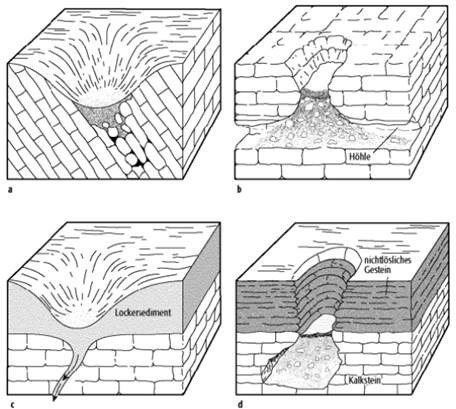 a

Höhle

b

Lockersediment

c

nichtlösliches Gestein

Kalkstein

d