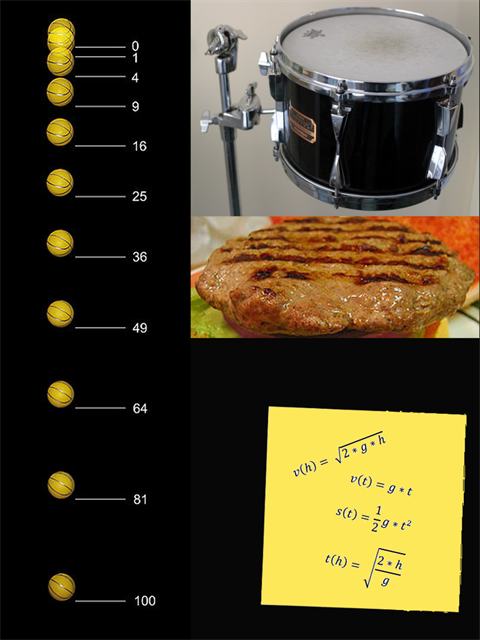 0
1
4
9
16
25
36
49
64
81
100

$v(h) = \sqrt{2 * g * h}$

$v(t) = g * t$

$s(t) = \frac{1}{2} g * t^2$

$t(h) = \sqrt{\frac{2 * h}{g}}$