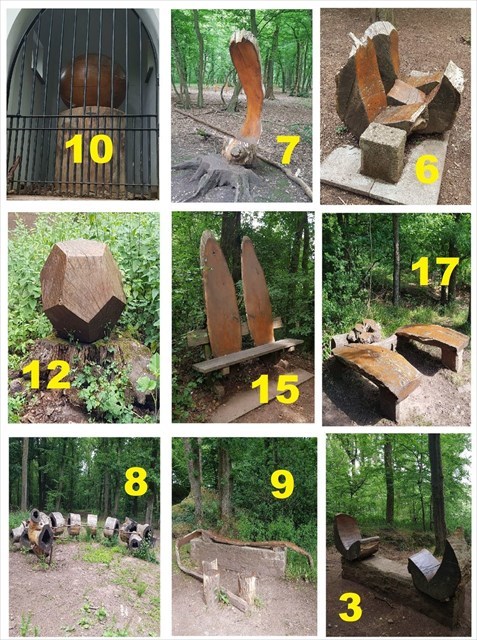 10

7

6

12

15

17

8

9

3