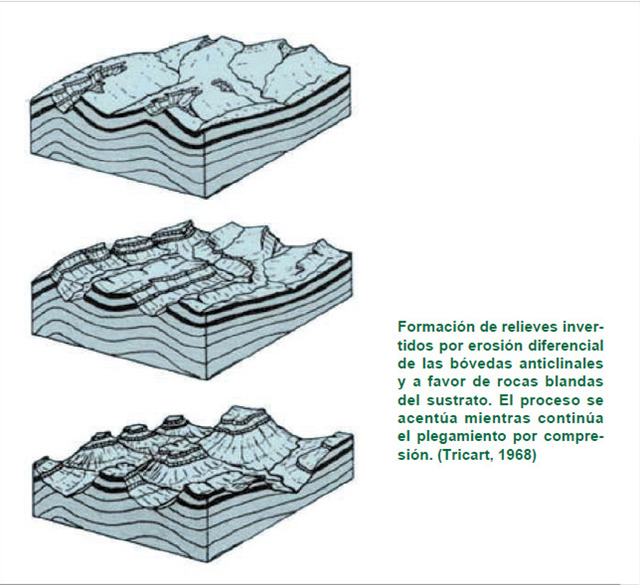 Formación de relieves invertidos por erosión diferencial de las bóvedas anticlinales y a favor de rocas blandas del sustrato. El proceso se acentúa mientras continúa el plegamiento por compresión. (Tricart, 1968)