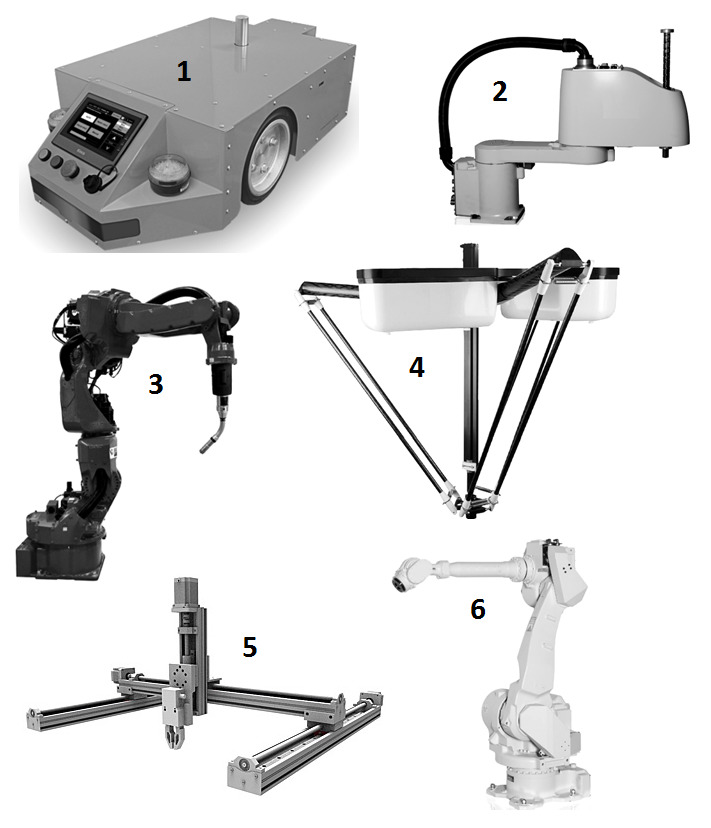 1

2

3

4

5

6