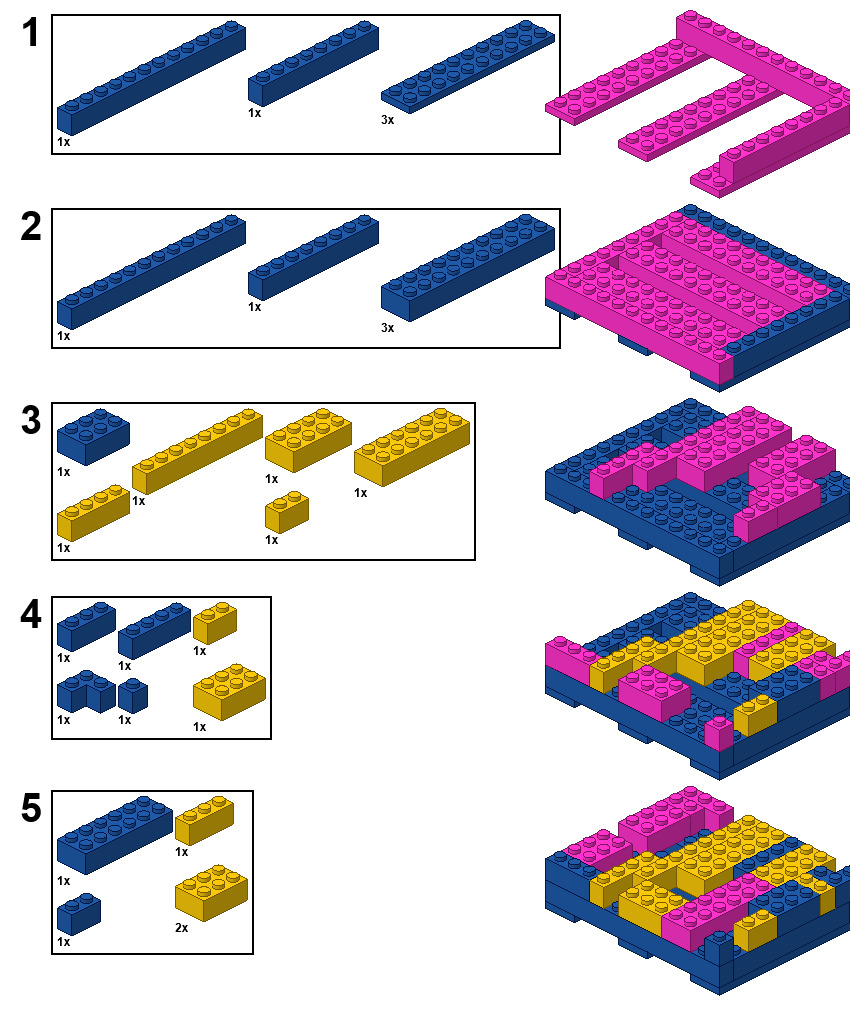 1
1x
1x
3x

2
1x
1x
3x

3
1x
1x
1x
1x
1x
1x

4
1x
1x
1x
1x
1x
1x

5
1x
1x
1x
2x