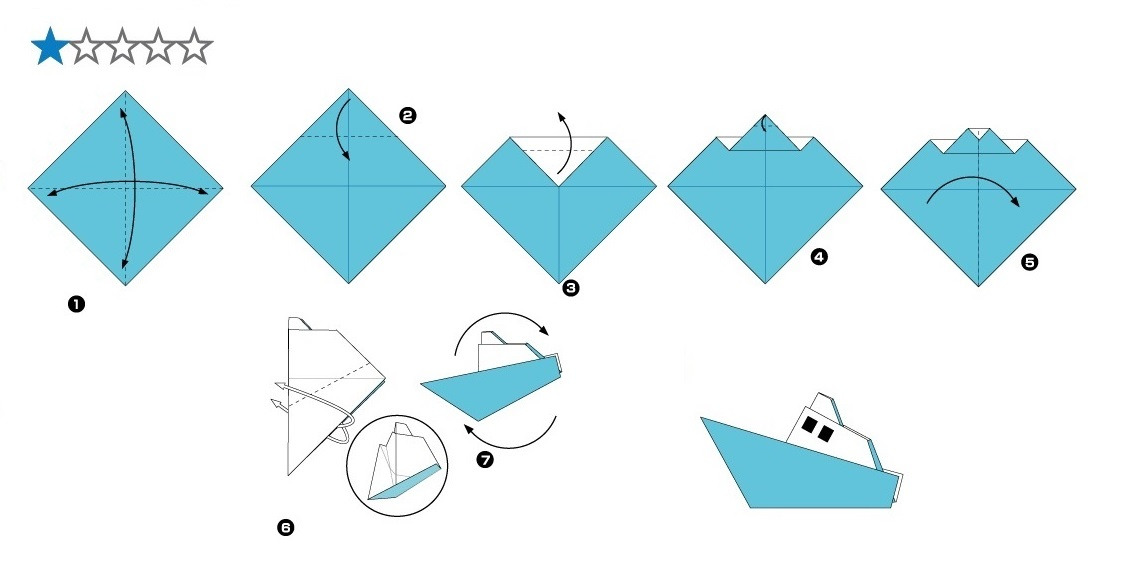 ❶
❷
❸
❹
❺
❻
❼