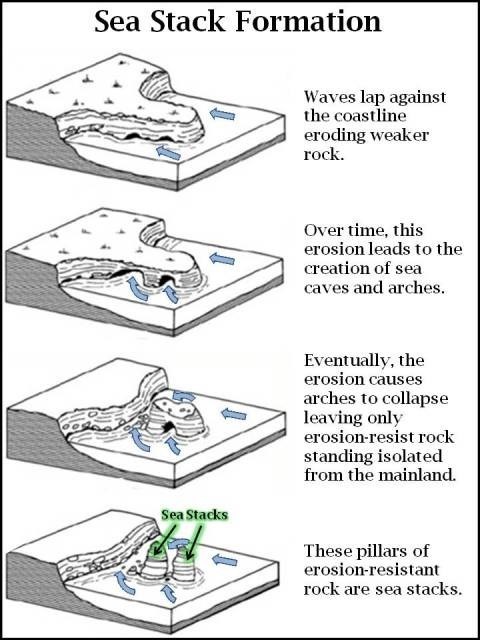 Sea Stack Formation

Waves lap against the coastline eroding weaker rock.

Over time, this erosion leads to the creation of sea caves and arches.

Eventually, the erosion causes arches to collapse leaving only erosion-resist rock standing isolated from the mainland.

Sea Stacks

These pillars of erosion-resistant rock are sea stacks.