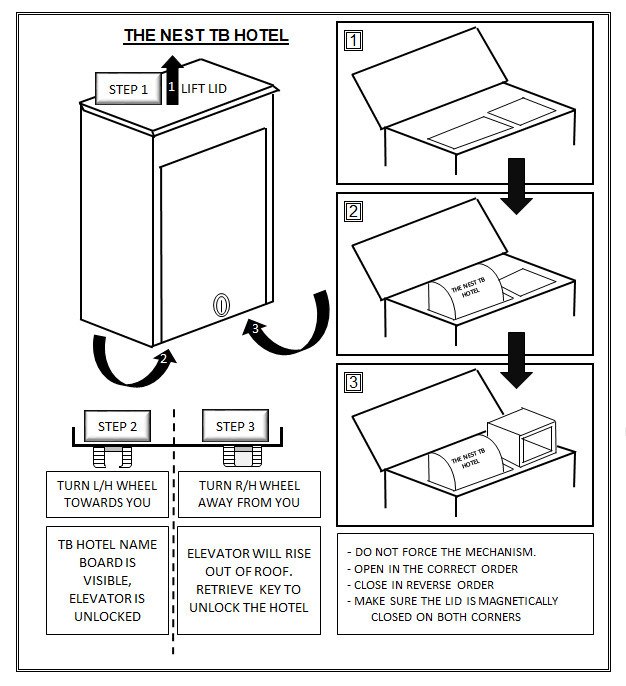 THE NEST TB HOTEL

STEP 1

1 LIFT LID

2

3

STEP 2

STEP 3

TURN L/H WHEEL TOWARDS YOU

TURN R/H WHEEL AWAY FROM YOU

TB HOTEL NAME BOARD IS VISIBLE, ELEVATOR IS UNLOCKED

ELEVATOR WILL RISE OUT OF ROOF. RETRIEVE KEY TO UNLOCK THE HOTEL

1

2

THE NEST TB HOTEL

3

THE NEST TB HOTEL

- DO NOT FORCE THE MECHANISM.
- OPEN IN THE CORRECT ORDER
- CLOSE IN REVERSE ORDER
- MAKE SURE THE LID IS MAGNETICALLY CLOSED ON BOTH CORNERS