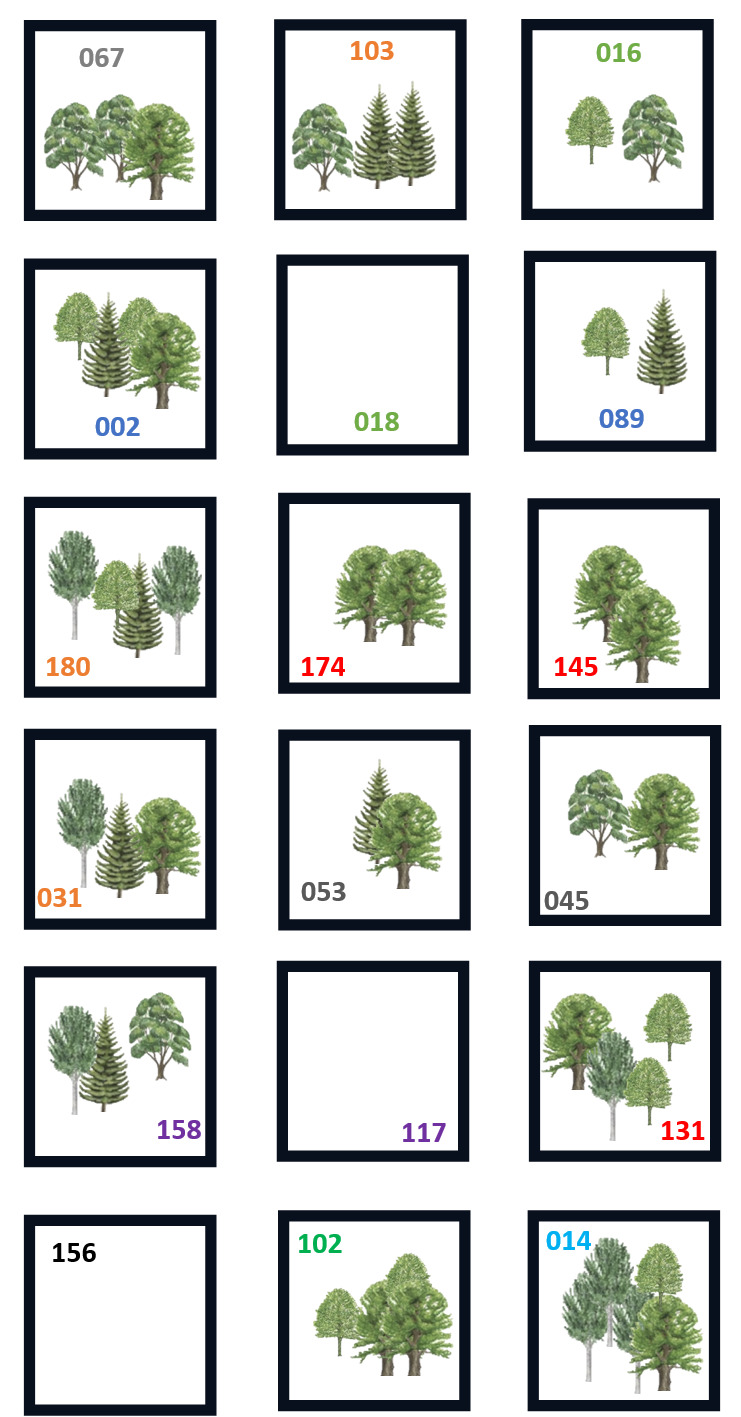 067

103

016

002

018

089

180

174

145

031

053

045

158

117

131

156

102

014