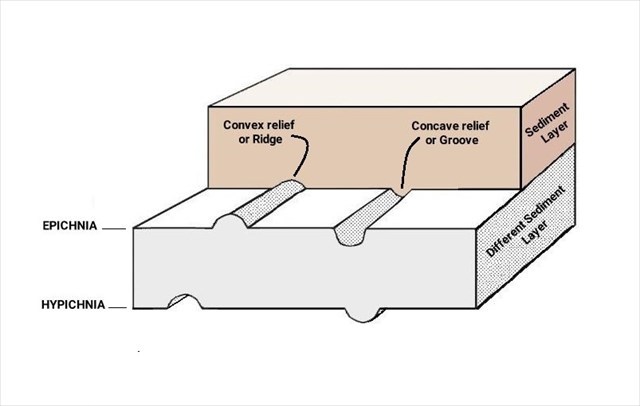 Convex relief or Ridge

Concave relief or Groove

Sediment Layer

Different Sediment Layer

EPICHNIA

HYPICHNIA