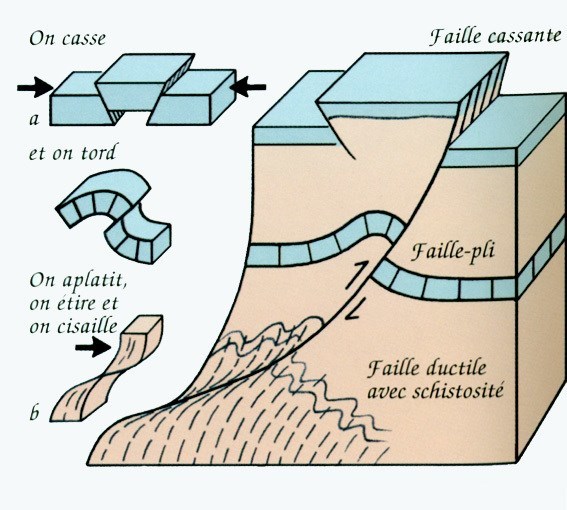 On casse

a

et on tord

On aplatit, on étire et on cisaille

b

Faille cassante

Faille-pli

Faille ductile avec schistosité