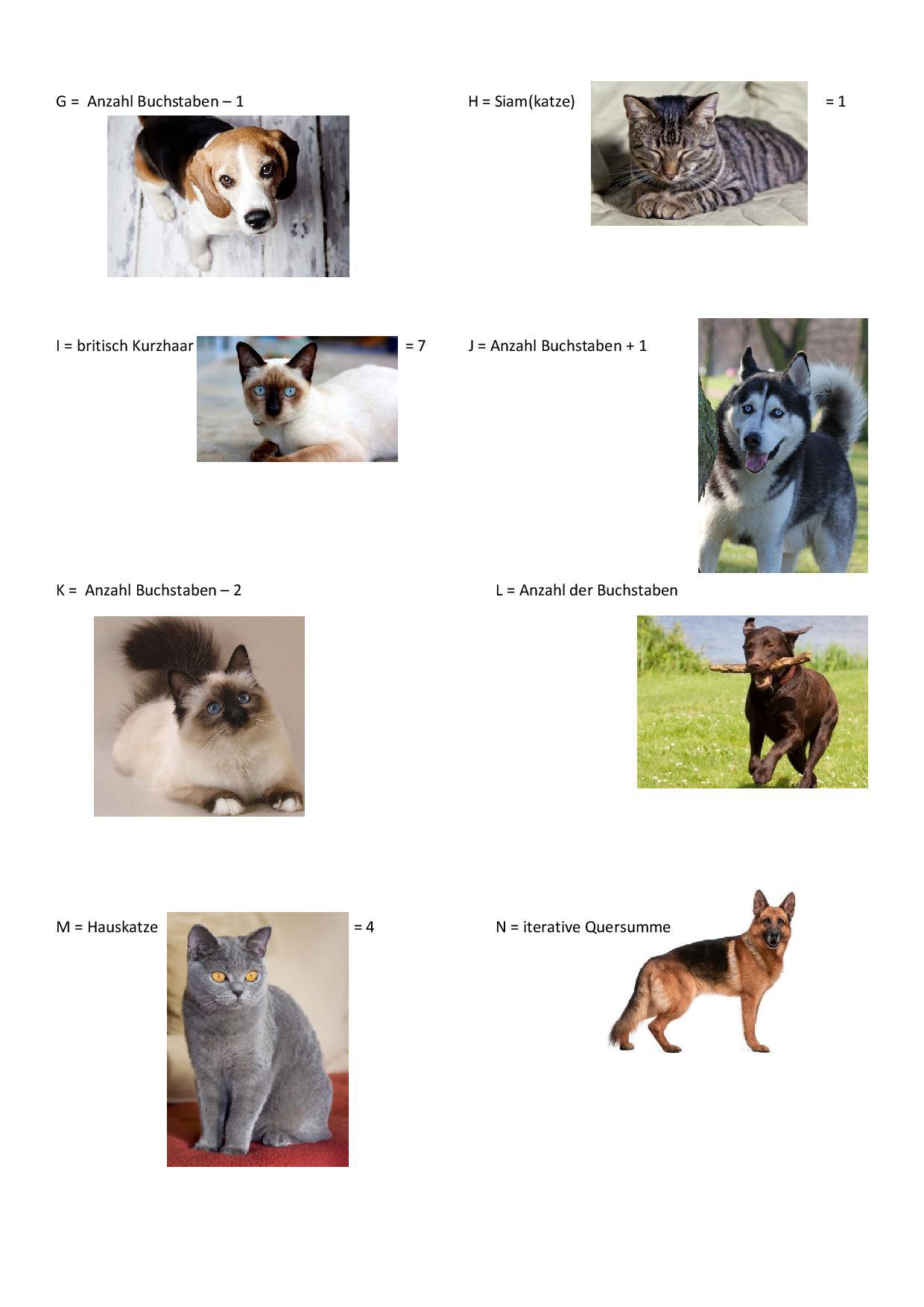 G = Anzahl Buchstaben – 1

H = Siam(katze) = 1

I = britisch Kurzhaar = 7

J = Anzahl Buchstaben + 1

K = Anzahl Buchstaben – 2

L = Anzahl der Buchstaben

M = Hauskatze = 4

N = iterative Quersumme