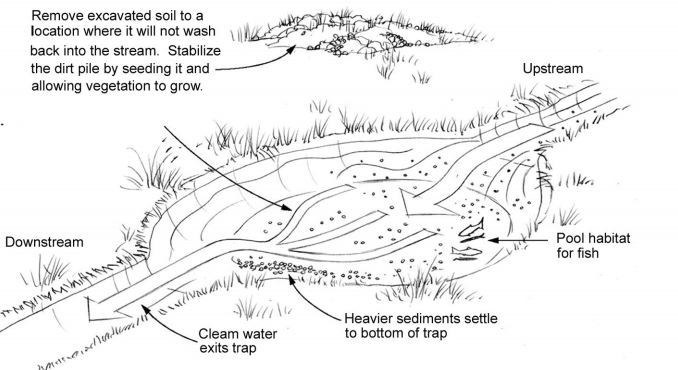 Remove excavated soil to a location where it will not wash back into the stream. Stabilize the dirt pile by seeding it and allowing vegetation to grow.

Upstream

Downstream

Pool habitat for fish

Heavier sediments settle to bottom of trap

Cleam water exits trap