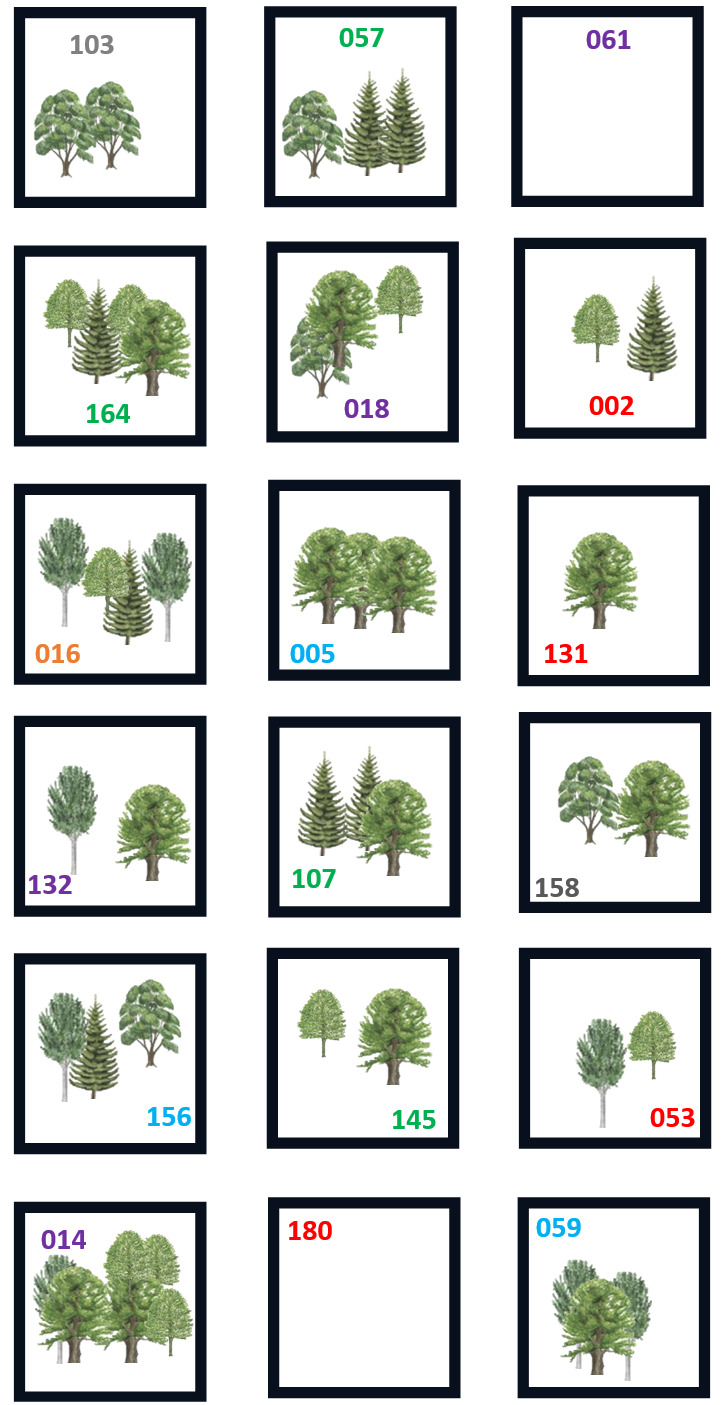 103

057

061

164

018

002

016

005

131

132

107

158

156

145

053

014

180

059