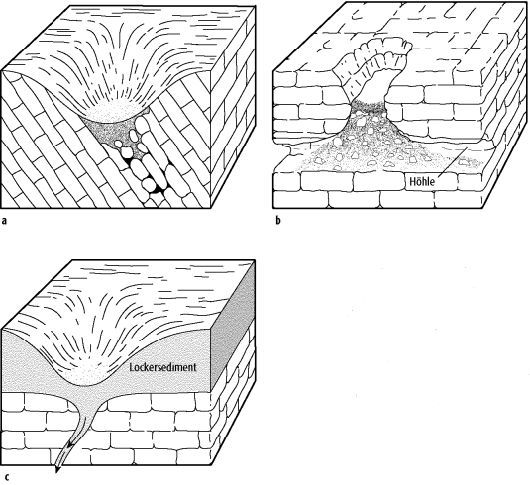 a

Höhle

b

Lockersediment

c