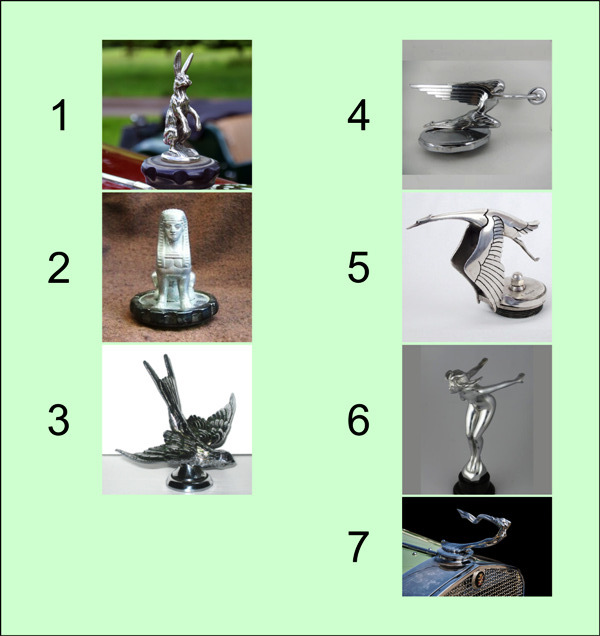 1

2

3

4

5

6

7