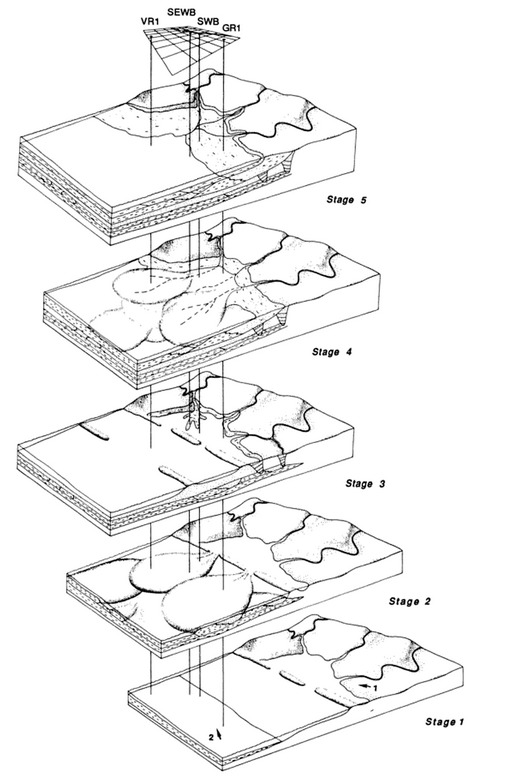 VR1
SEWB
SWB
GR1

Stage 5

Stage 4

Stage 3

Stage 2

1

2

Stage 1