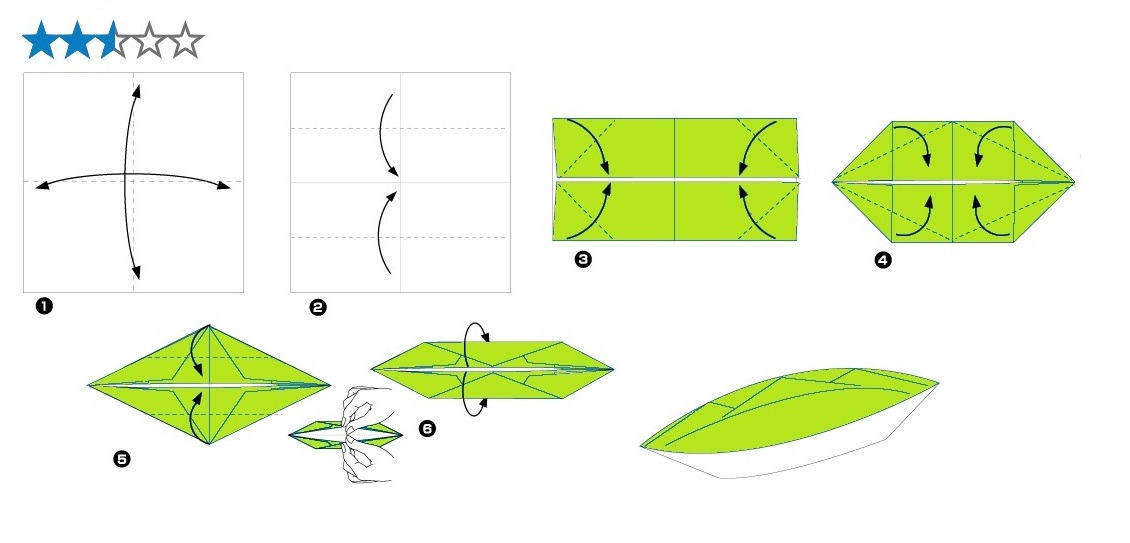 ❶

❷

❸

❹

❺

❻